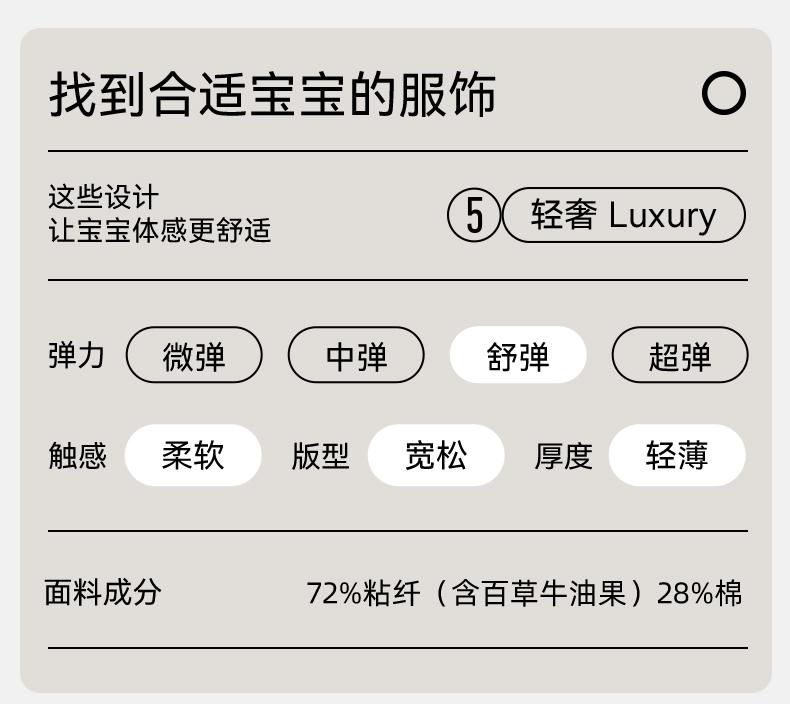 找到合适宝宝的服饰

这些设计
让宝宝体感更舒适

5 轻奢 Luxury

弹力 微弹 中弹 舒弹 超弹

触感 柔软 版型 宽松 厚度 轻薄

面料成分 72%粘纤（含百草牛油果）28%棉