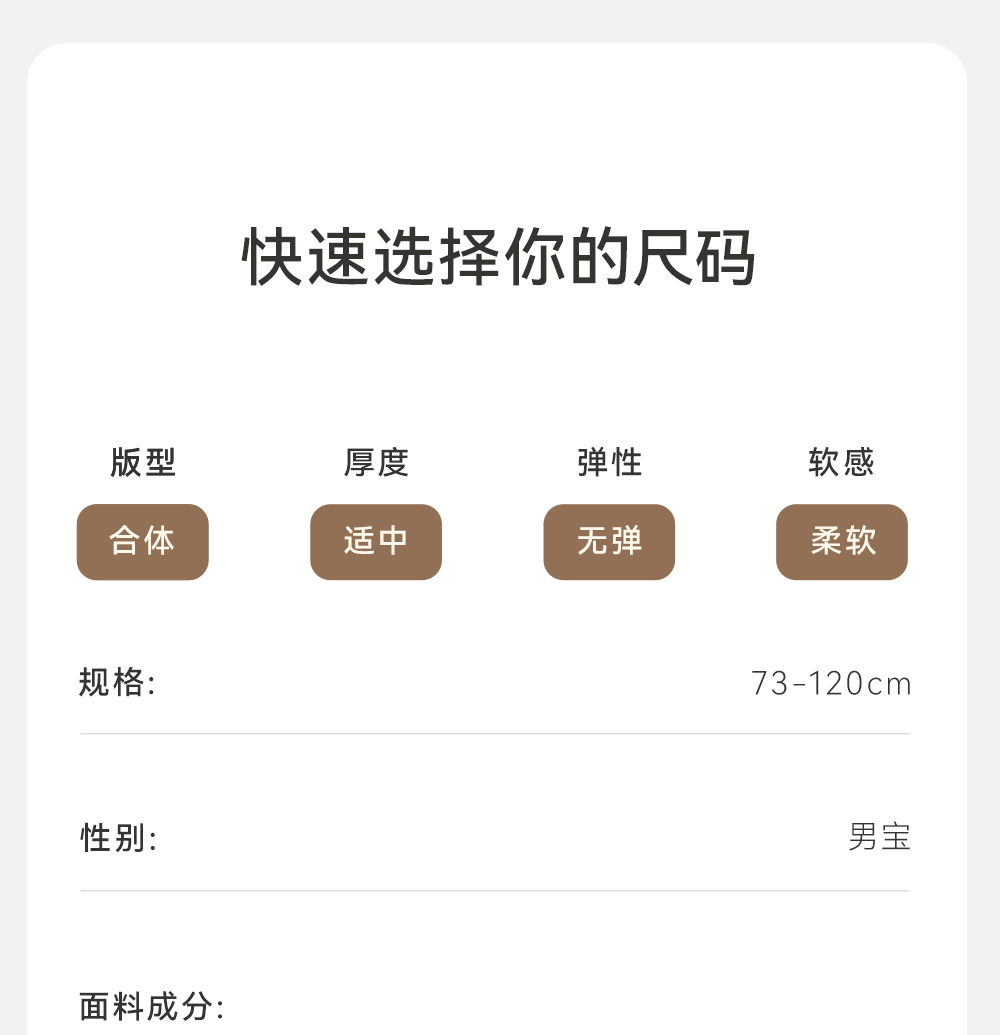 快速选择你的尺码

版型
合体

厚度
适中

弹性
无弹

软感
柔软

规格: 73-120cm

性别: 男宝

面料成分: