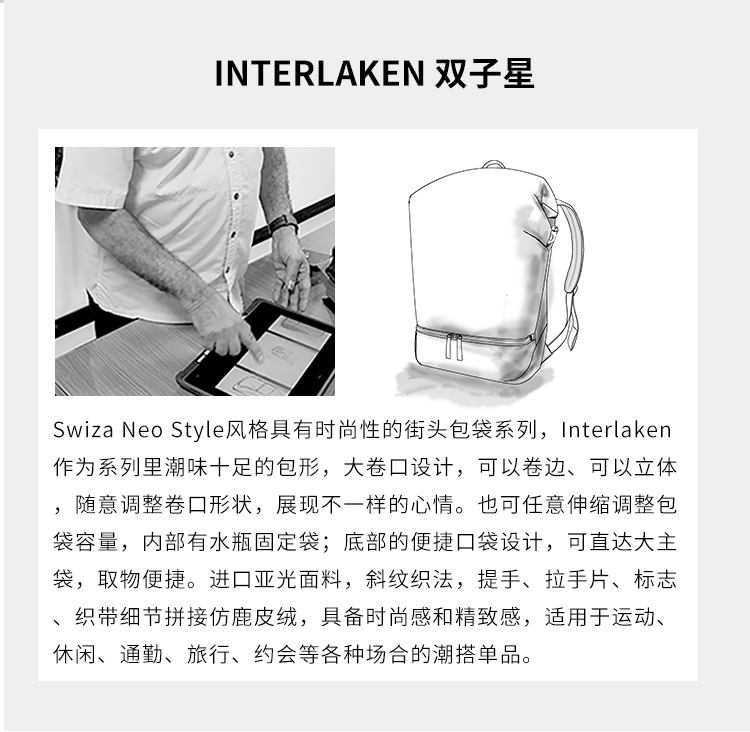 INTERLAKEN 双子星

Swiza Neo Style风格具有时尚性的街头包袋系列，Interlaken作为系列里潮味十足的包形，大卷口设计，可以卷边、可以立体，随意调整卷口形状，展现不一样的心情。也可任意伸缩调整包袋容量，内部有水瓶固定袋；底部的便捷口袋设计，可直达大主袋，取物便捷。进口亚光面料，斜纹织法，提手、拉手片、标志、织带细节拼接仿鹿皮绒，具备时尚感和精致感，适用于运动、休闲、通勤、旅行、约会等各种场合的潮搭单品。