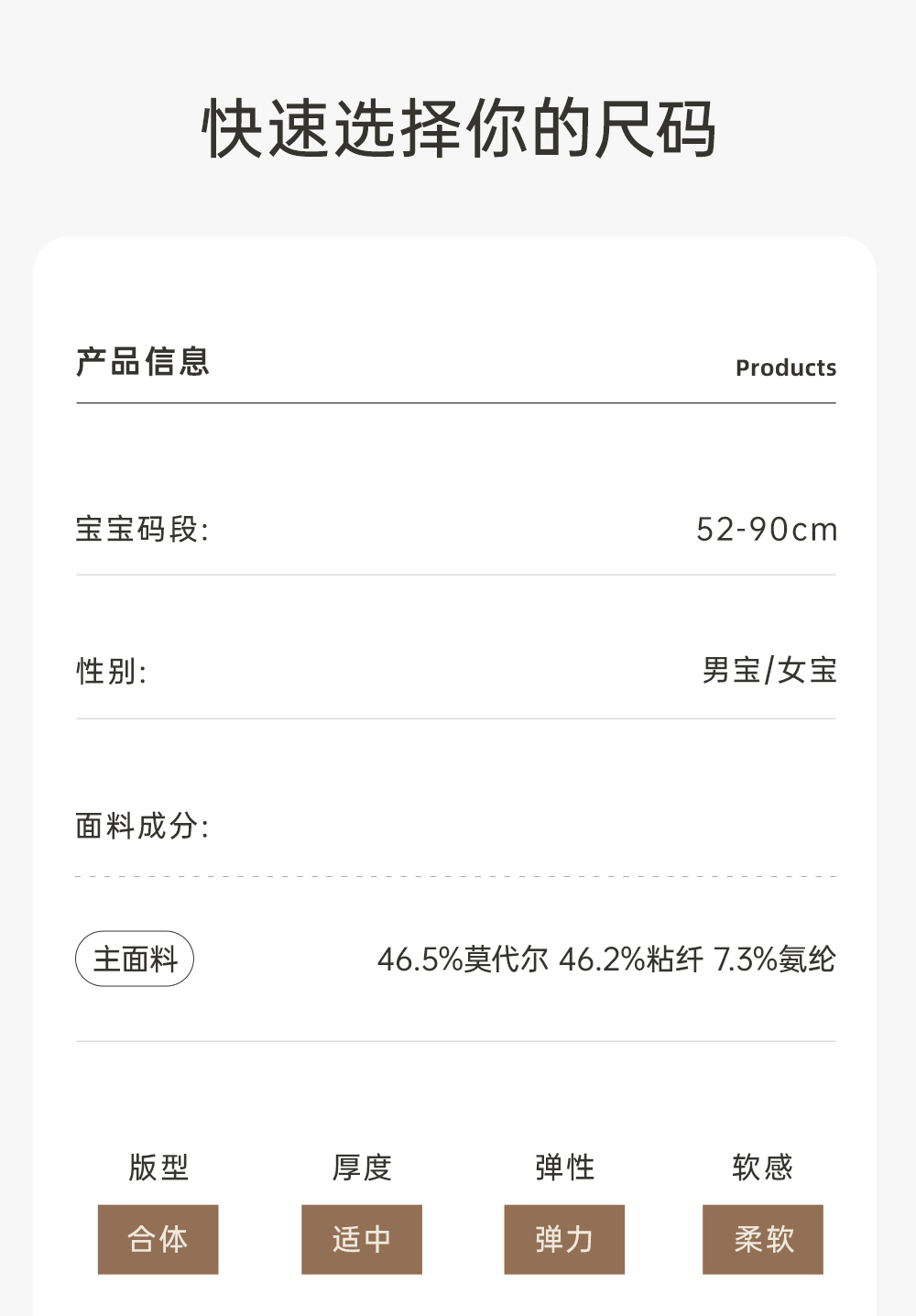 快速选择你的尺码

产品信息
Products

宝宝码段:
52-90cm

性别:
男宝/女宝

面料成分:

主面料
46.5%莫代尔 46.2%粘纤 7.3%氨纶

版型
合体

厚度
适中

弹性
弹力

软感
柔软