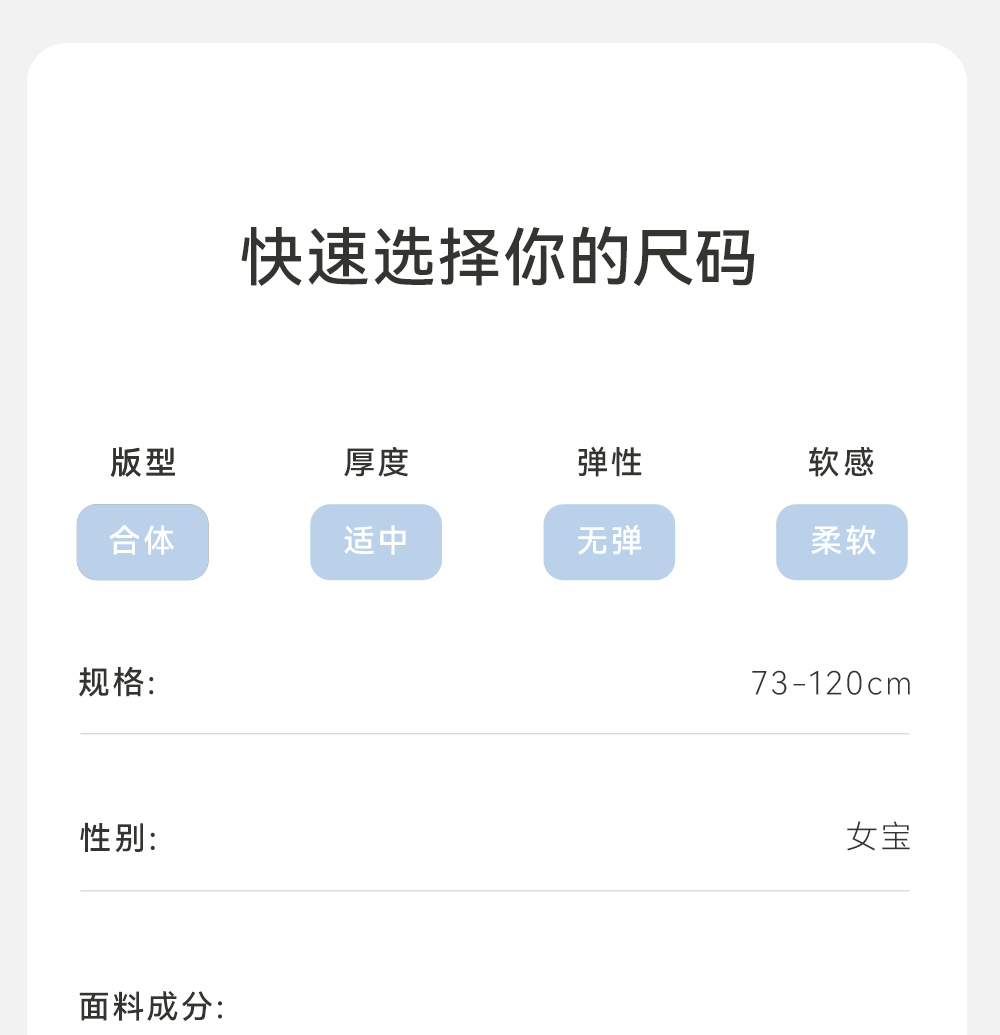 快速选择你的尺码

版型
合体

厚度
适中

弹性
无弹

软感
柔软

规格: 73-120cm

性别: 女宝

面料成分: