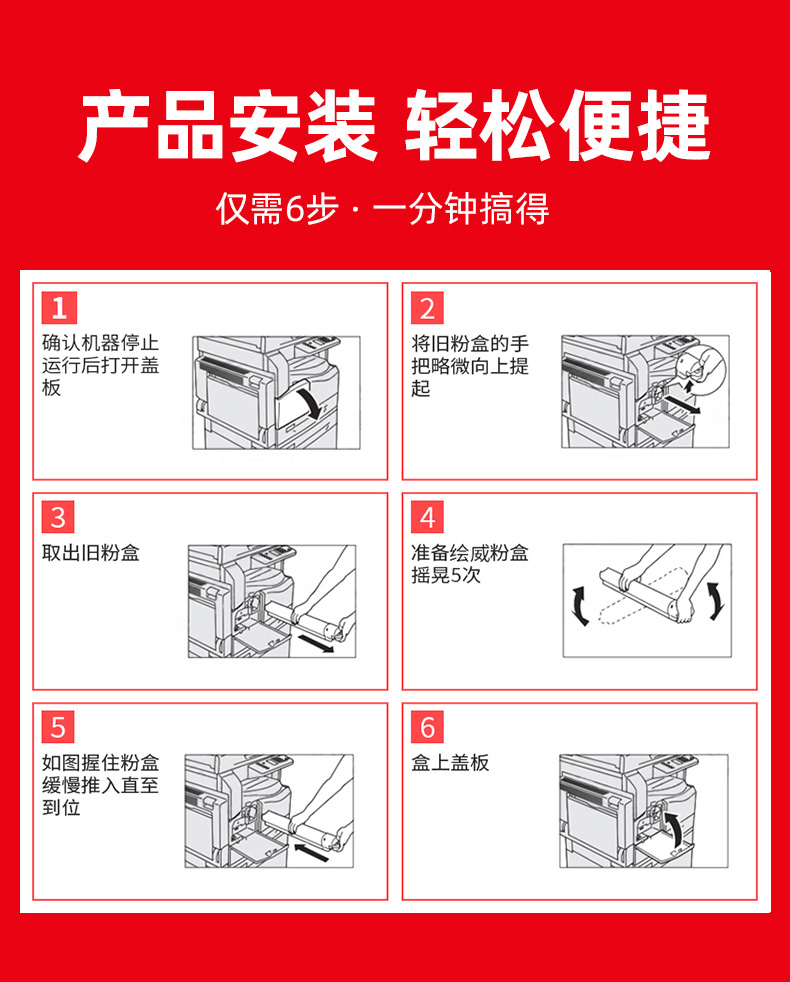 产品安装 轻松便捷

仅需6步 · 一分钟搞得

1
确认机器停止运行后打开盖板

2
将旧粉盒的手把略微向上提起

3
取出旧粉盒

4
准备绘威粉盒摇晃5次

5
如图握住粉盒缓慢推入直至到位

6
盒上盖板