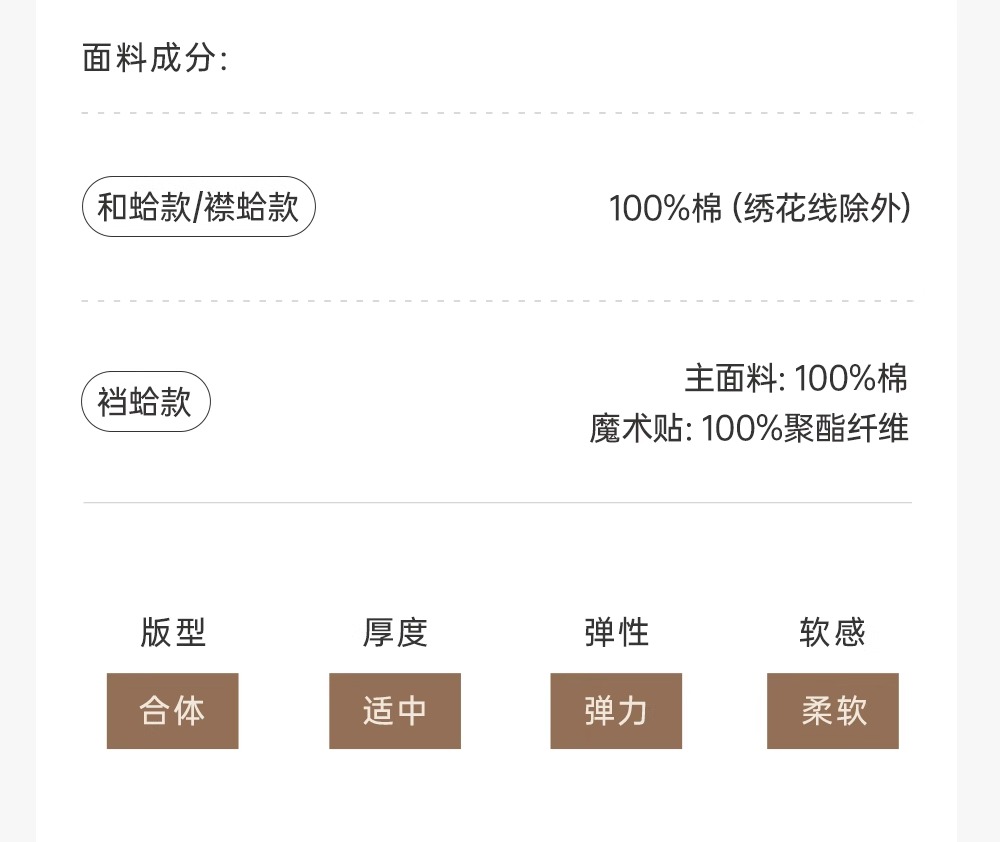 面料成分:

和蛤款/襟蛤款

100%棉(绣花线除外)

裆蛤款

主面料:100%棉
魔术贴:100%聚酯纤维

版型
合体

厚度
适中

弹性
弹力

软感
柔软