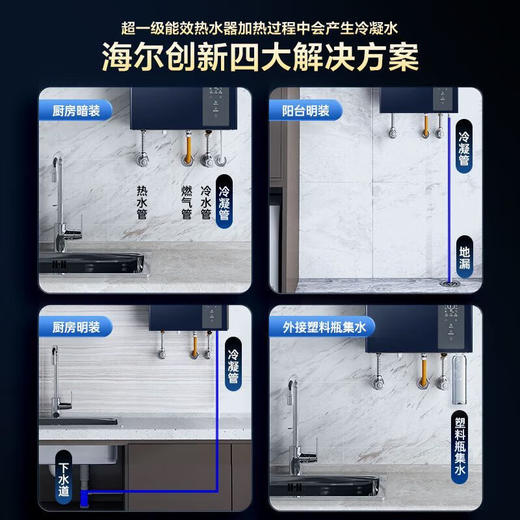 超一级能效热水器加热过程中会产生冷凝水
海尔创新四大解决方案

厨房暗装
热水管
燃气管
冷水管
冷凝管

阳台明装
冷凝管
地漏

厨房明装
冷凝管
下水道

外接塑料瓶集水
塑料瓶集水