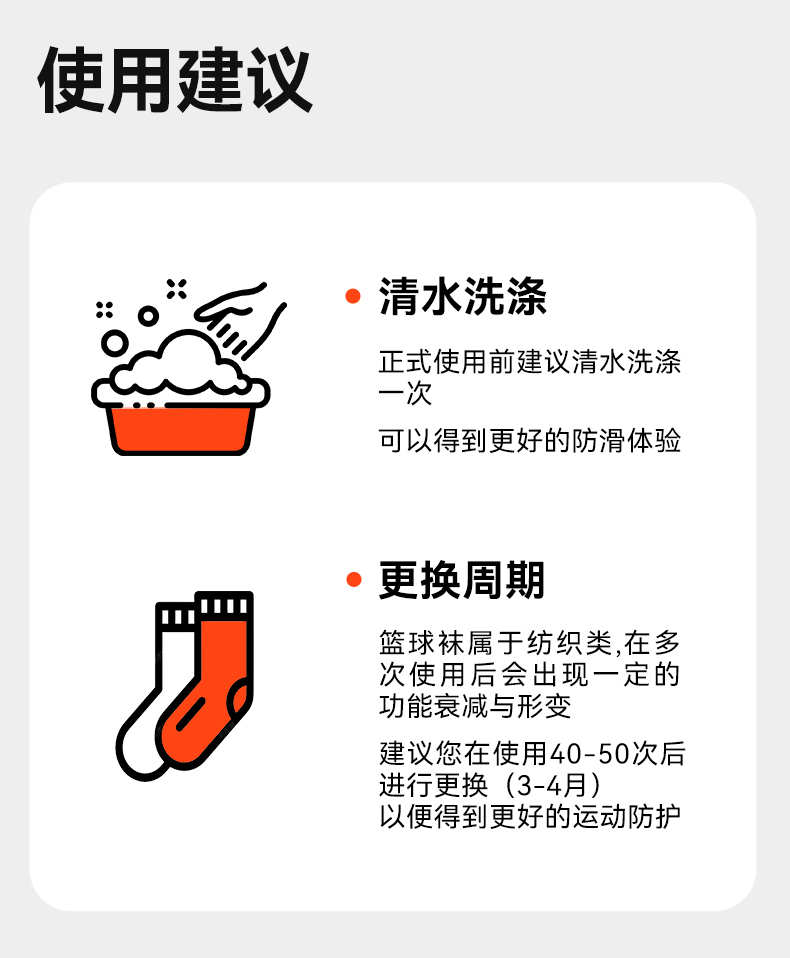 使用建议

• 清水洗涤

正式使用前建议清水洗涤一次

可以得到更好的防滑体验

• 更换周期

篮球袜属于纺织类,在多次使用后会出现一定的功能衰减与形变

建议您在使用40-50次后进行更换（3-4月）
以便得到更好的运动防护