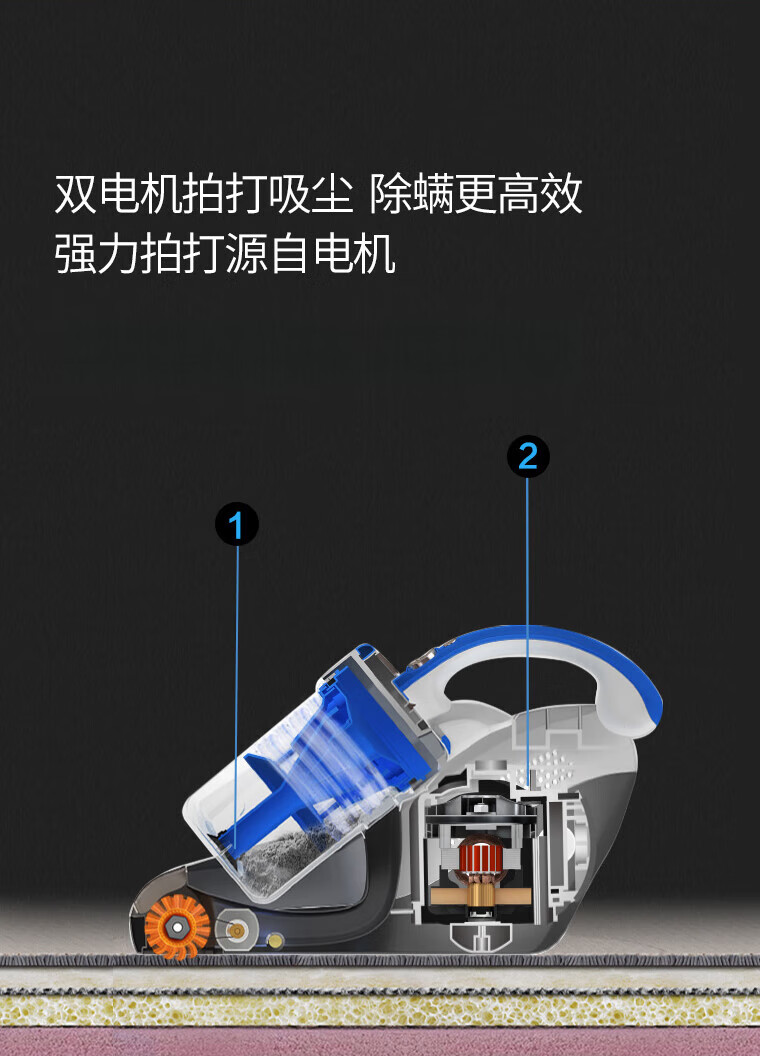 双电机拍打吸尘 除螨更高效
强力拍打源自电机

1

2