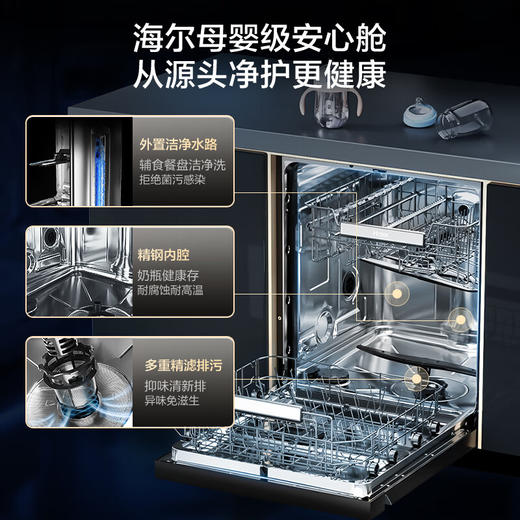 海尔母婴级安心舱
从源头净护更健康

外置洁净水路
辅食餐盘洁净洗
拒绝菌污感染

精钢内腔
奶瓶健康存
耐腐蚀耐高温

多重精滤排污
抑味清新排
异味免滋生