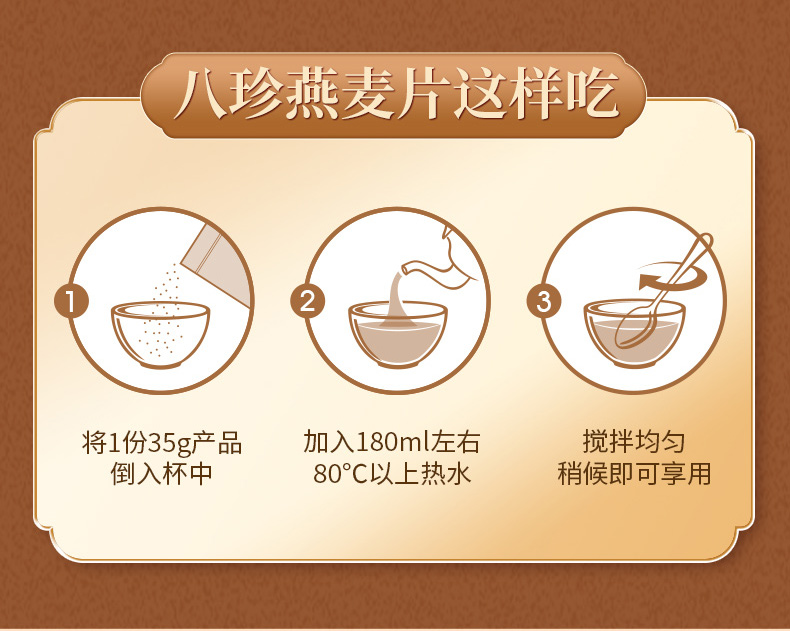 八珍燕麦片这样吃

1
将1份35g产品
倒入杯中

2
加入180ml左右
80°C以上热水

3
搅拌均匀
稍候即可享用