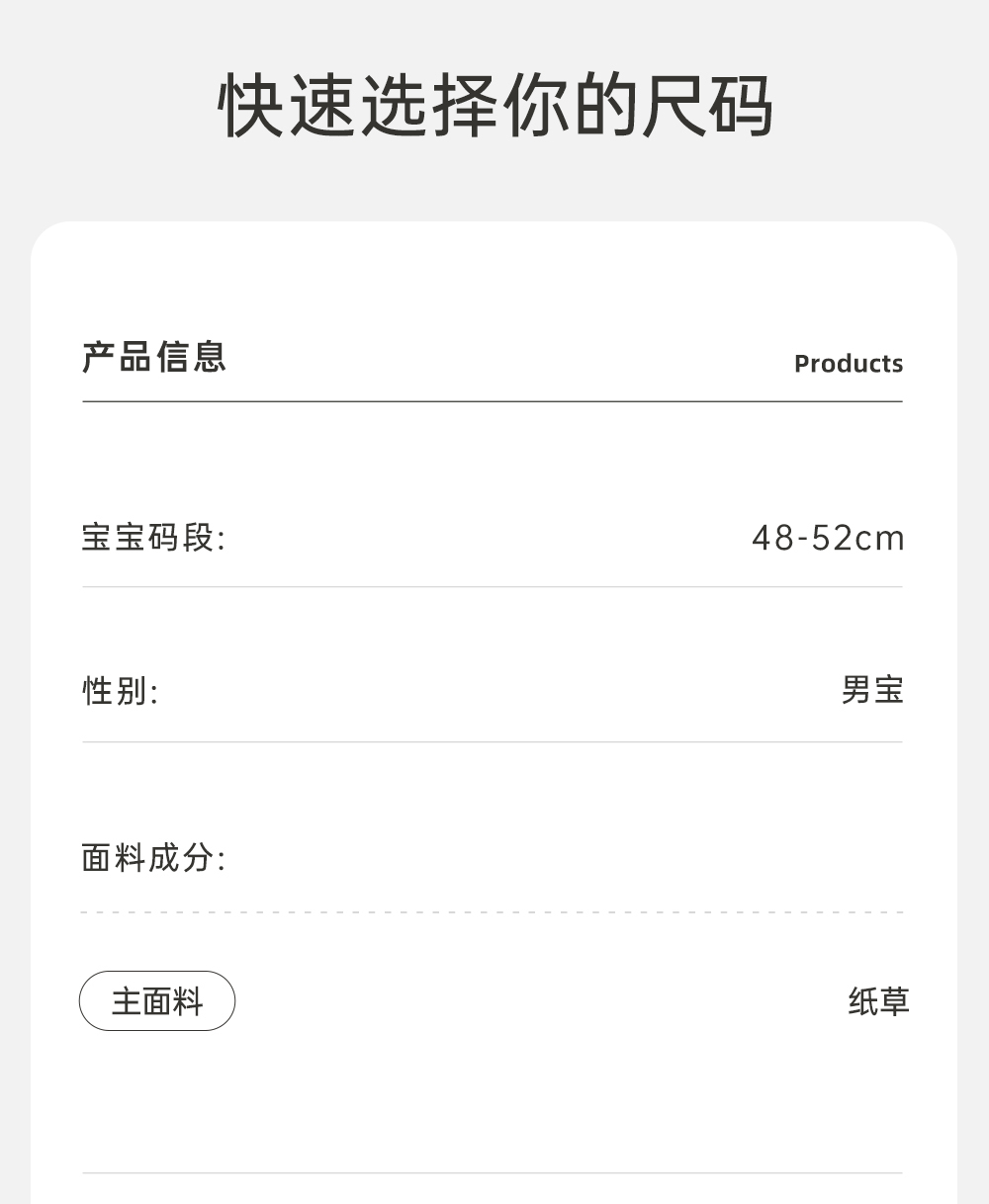 快速选择你的尺码

产品信息 Products

宝宝码段: 48-52cm

性别: 男宝

面料成分:

主面料 纸草