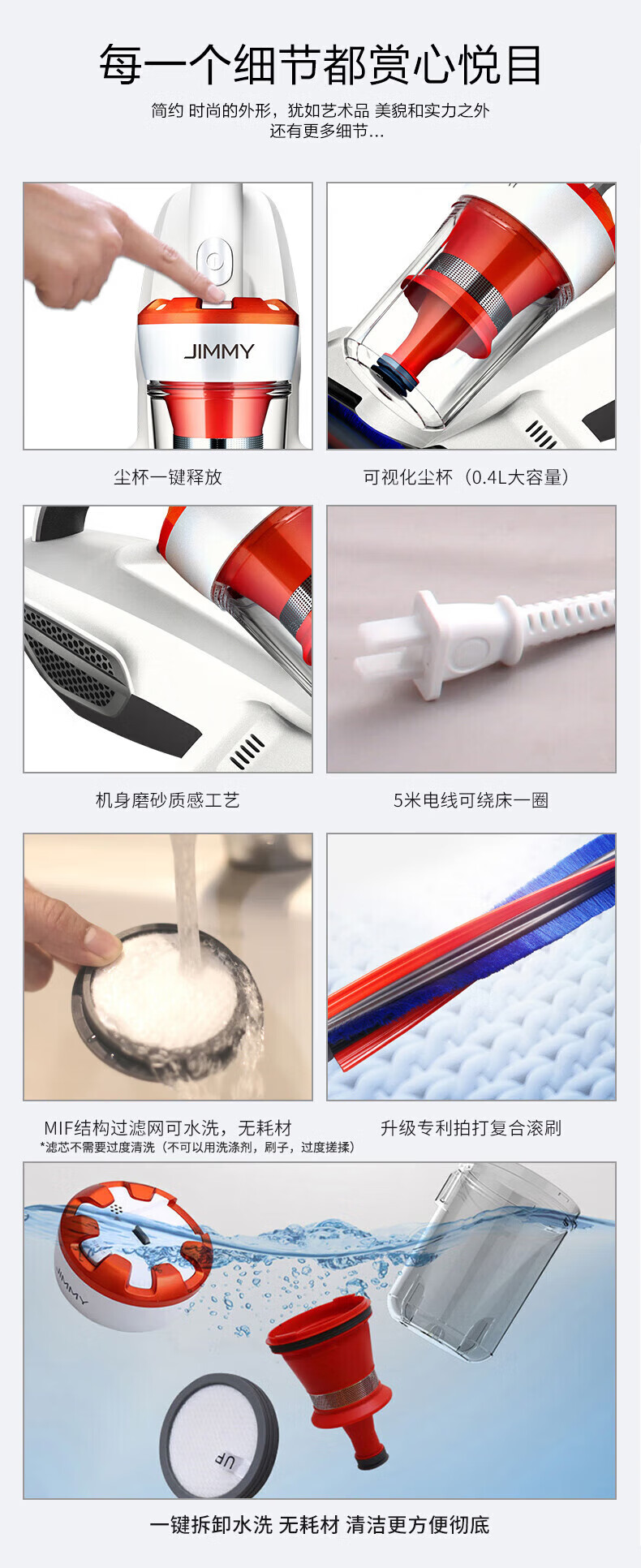 每一个细节都赏心悦目

简约 时尚的外形，犹如艺术品 美貌和实力之外
还有更多细节...

JIMMY

尘杯一键释放

可视化尘杯（0.4L大容量）

机身磨砂质感工艺

5米电线可绕床一圈

MIF结构过滤网可水洗，无耗材
*滤芯不需要过度清洗（不可以用洗涤剂，刷子，过度搓揉）

升级专利拍打复合滚刷

JIMMY

UF

一键拆卸水洗 无耗材 清洁更方便彻底