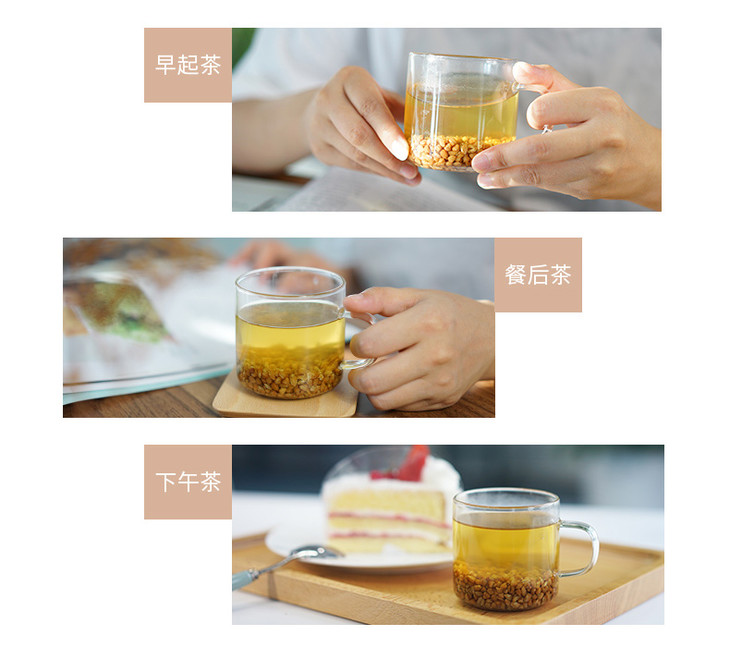 早起茶

餐后茶

下午茶