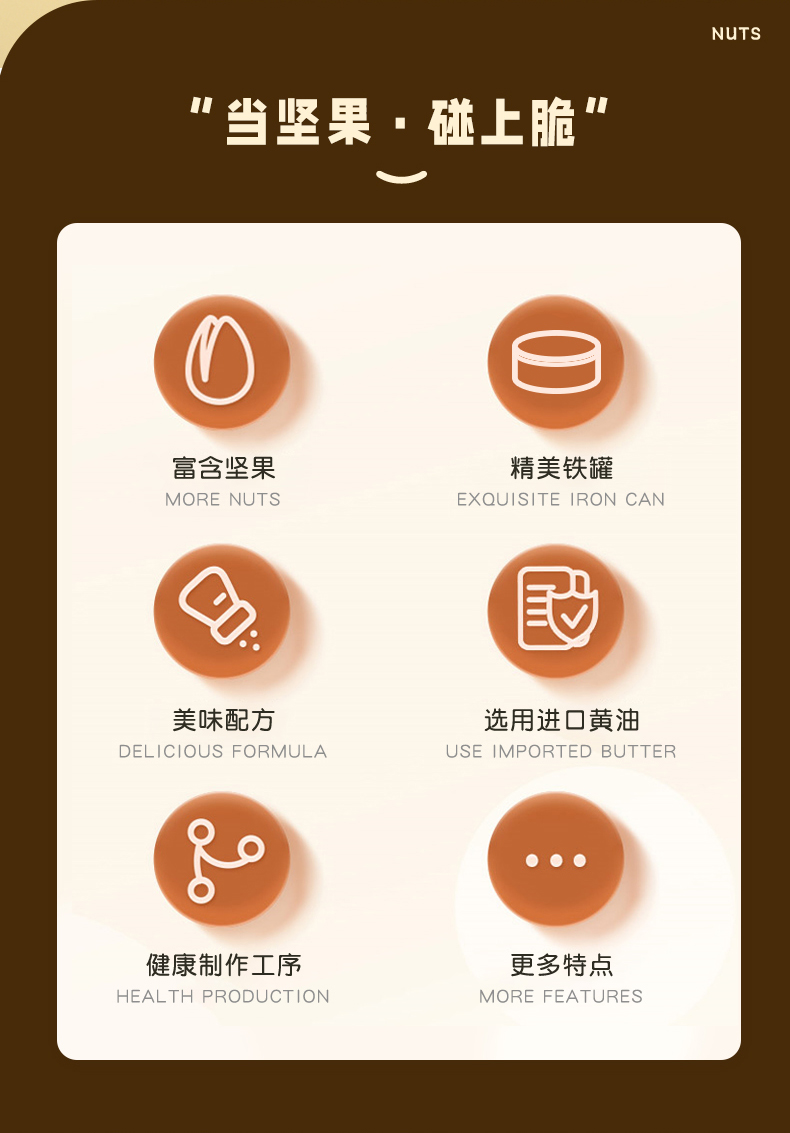 NUTS

“当坚果·碰上脆”

富含坚果
MORE NUTS

精美铁罐
EXQUISITE IRON CAN

美味配方
DELICIOUS FORMULA

选用进口黄油
USE IMPORTED BUTTER

健康制作工序
HEALTH PRODUCTION

更多特点
MORE FEATURES