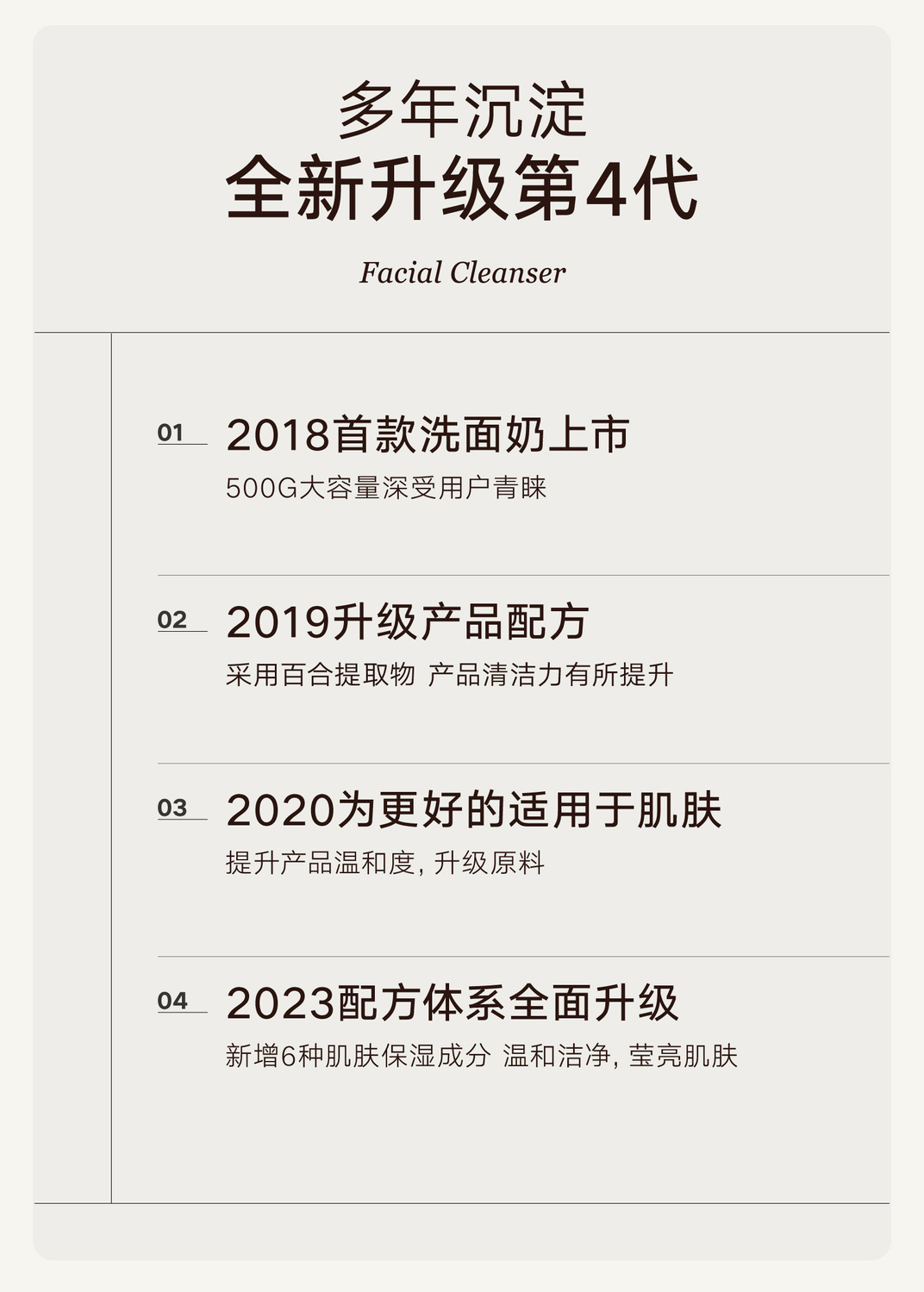 多年沉淀
全新升级第4代

Facial Cleanser

01

2018首款洗面奶上市

500G大容量深受用户青睐

02

2019升级产品配方

采用百合提取物 产品清洁力有所提升

03

2020为更好的适用于肌肤

提升产品温和度，升级原料

04

2023配方体系全面升级

新增6种肌肤保湿成分 温和洁净，莹亮肌肤