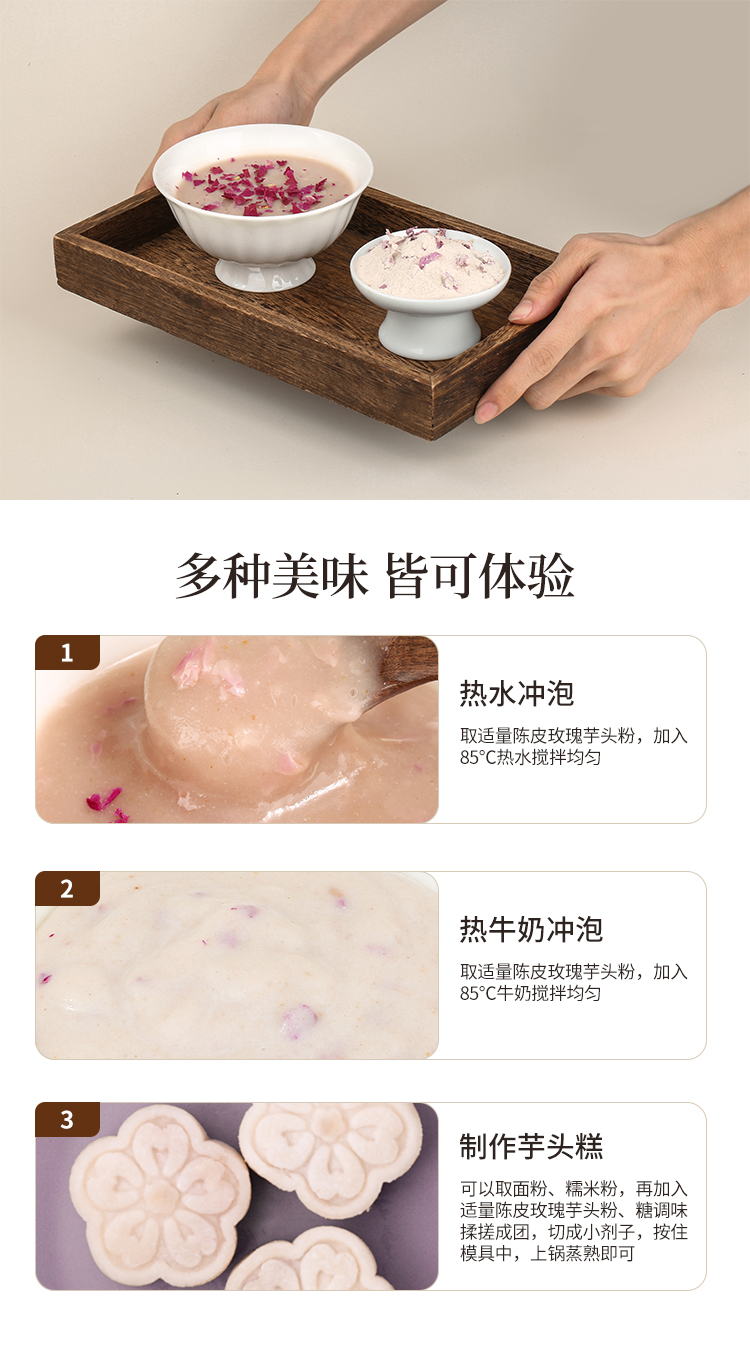 多种美味 皆可体验

1

热水冲泡

取适量陈皮玫瑰芋头粉，加入85°C热水搅拌均匀

2

热牛奶冲泡

取适量陈皮玫瑰芋头粉，加入85°C牛奶搅拌均匀

3

制作芋头糕

可以取面粉、糯米粉，再加入适量陈皮玫瑰芋头粉、糖调味揉搓成团，切成小剂子，按住模具中，上锅蒸熟即可