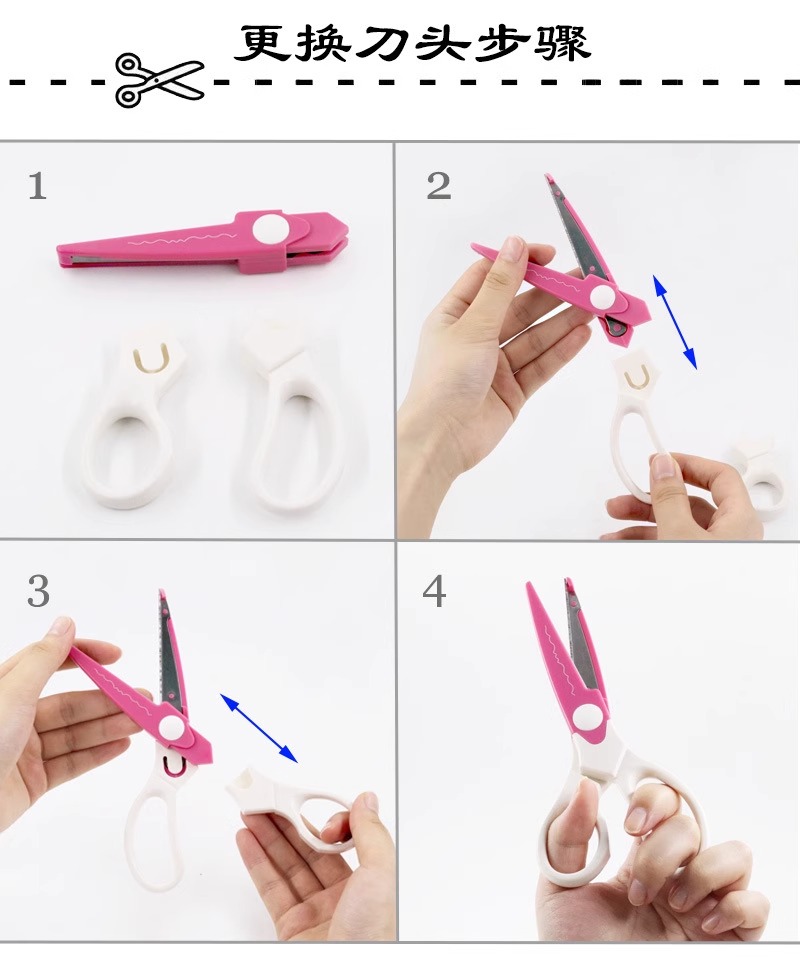 更换刀头步骤

1

2

3

4