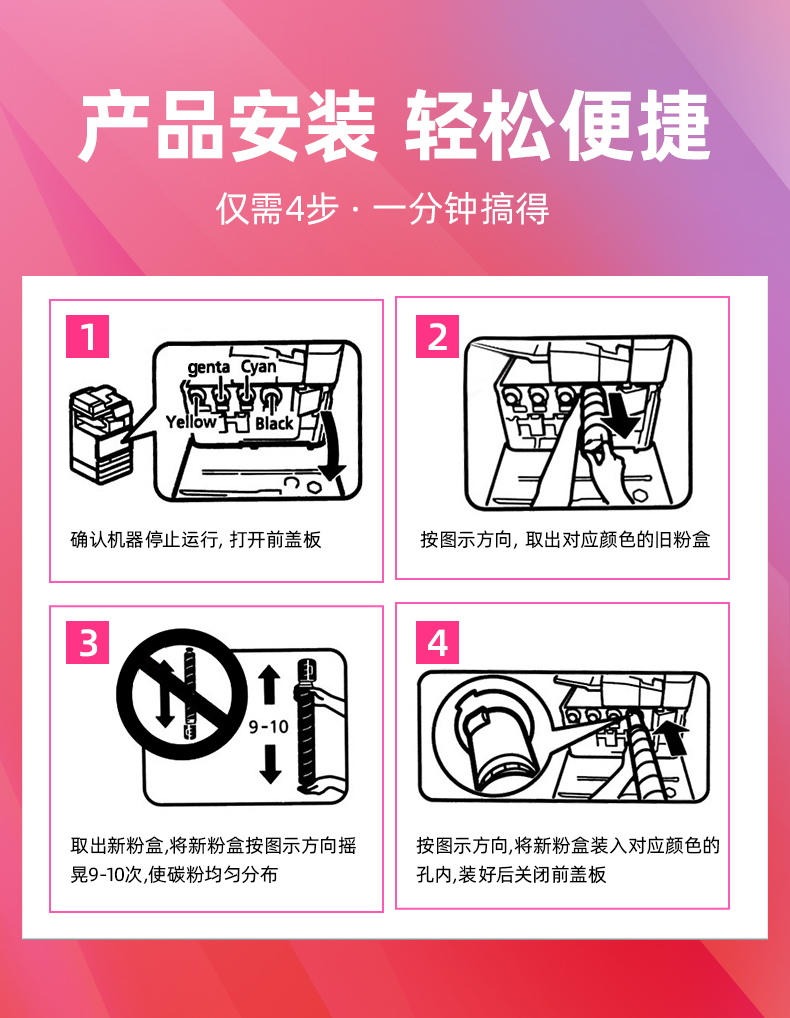 产品安装 轻松便捷

仅需4步 · 一分钟搞得

1

genta Cyan

Yellow Black

确认机器停止运行, 打开前盖板

2

按图示方向, 取出对应颜色的旧粉盒

3

9-10

取出新粉盒,将新粉盒按图示方向摇晃9-10次,使碳粉均匀分布

4

按图示方向,将新粉盒装入对应颜色的孔内,装好后关闭前盖板