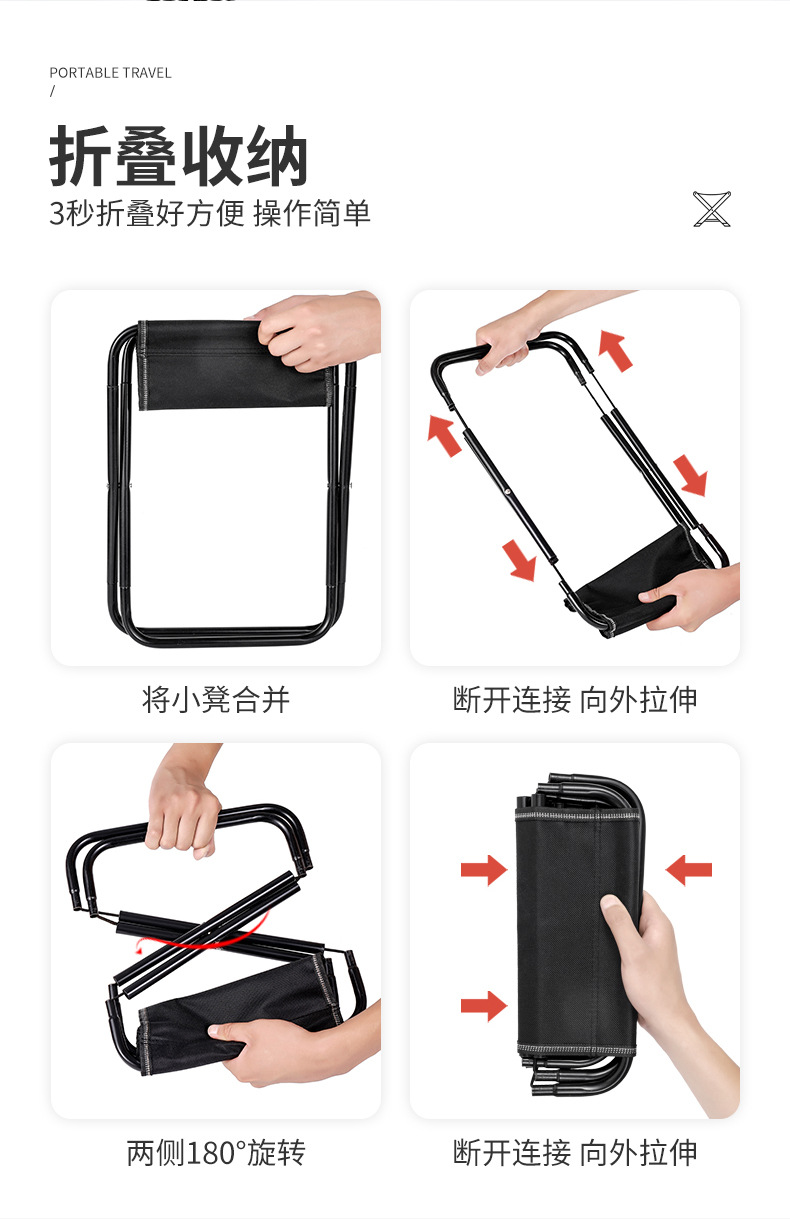 PORTABLE TRAVEL
/

折叠收纳

3秒折叠好方便 操作简单

将小凳合并

断开连接 向外拉伸

两侧180°旋转

断开连接 向外拉伸