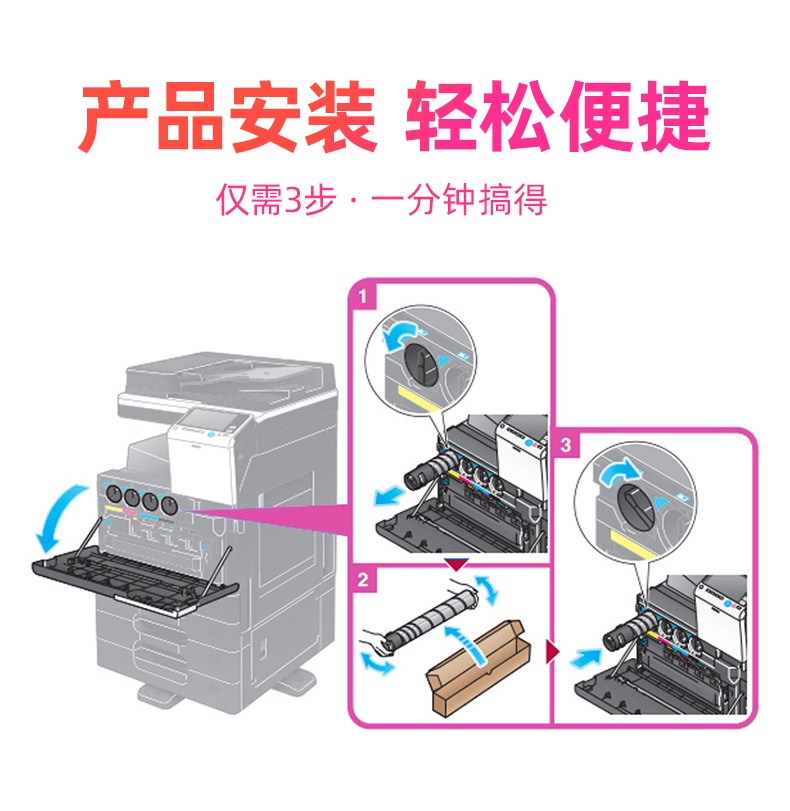 产品安装 轻松便捷

仅需3步 · 一分钟搞得

1

2

3