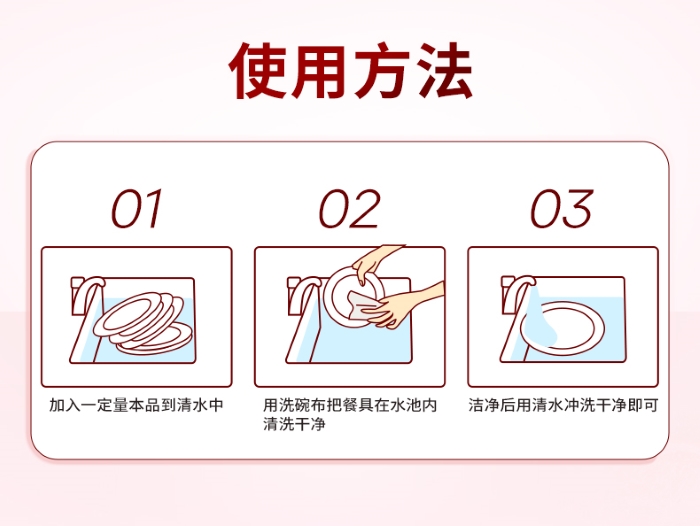 使用方法

01

加入一定量本品到清水中

02

用洗碗布把餐具在水池内清洗干净

03

洁净后用清水冲洗干净即可