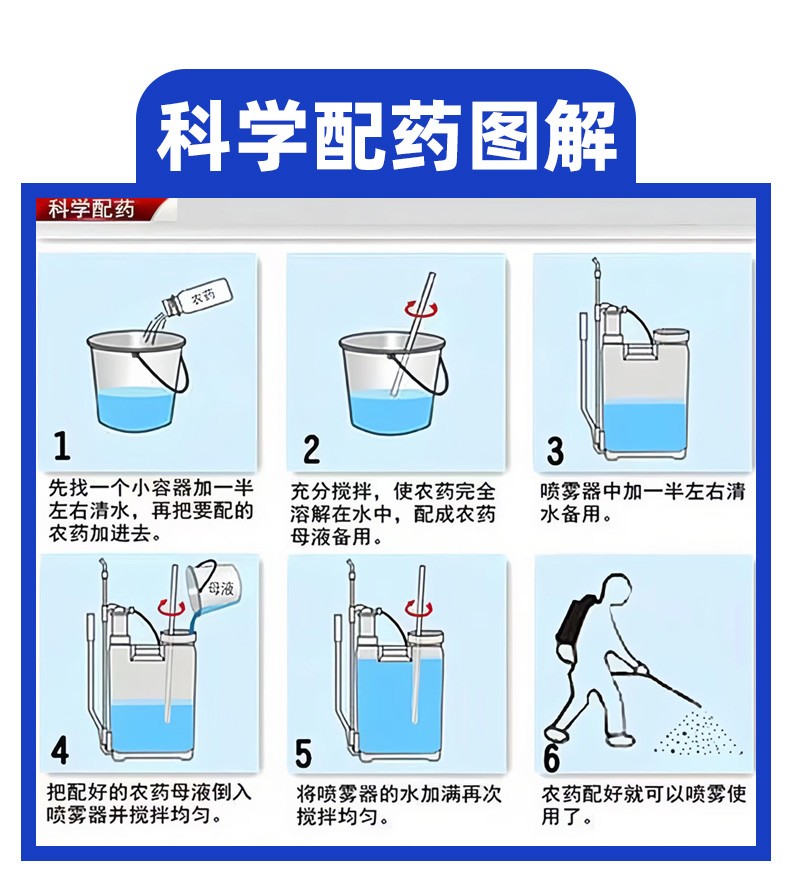 科学配药图解

科学配药

农药

1

先找一个小容器加一半左右清水，再把要配的农药加进去。

2

充分搅拌，使农药完全溶解在水中，配成农药母液备用。

3

喷雾器中加一半左右清水备用。

母液

4

把配好的农药母液倒入喷雾器并搅拌均匀。

5

将喷雾器的水加满再次搅拌均匀。

6

农药配好就可以喷雾使用了。