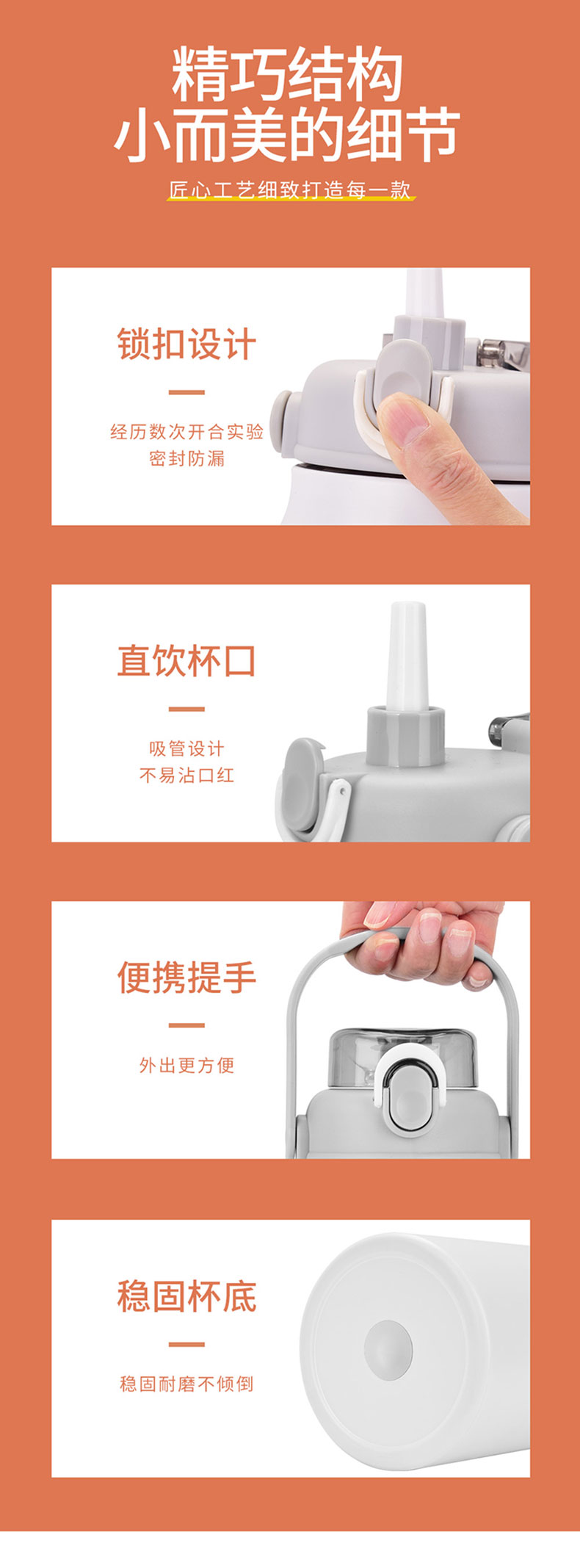 精巧结构
小而美的细节

匠心工艺细致打造每一款

锁扣设计

经历数次开合实验
密封防漏

直饮杯口

吸管设计
不易沾口红

便携提手

外出更方便

稳固杯底

稳固耐磨不倾倒