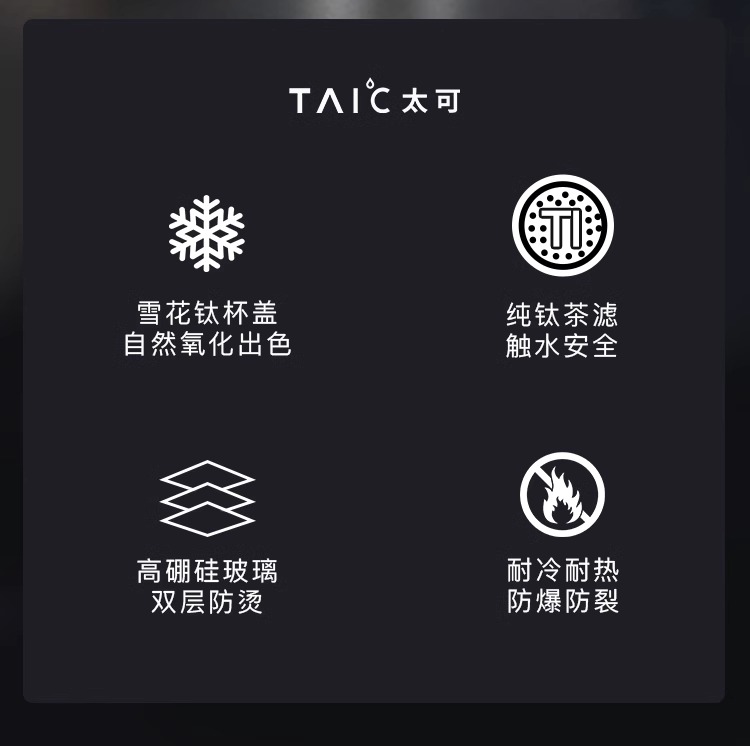 TAIC 太可

雪花钛杯盖
自然氧化出色

纯钛茶滤
触水安全

高硼硅玻璃
双层防烫

耐冷耐热
防爆防裂