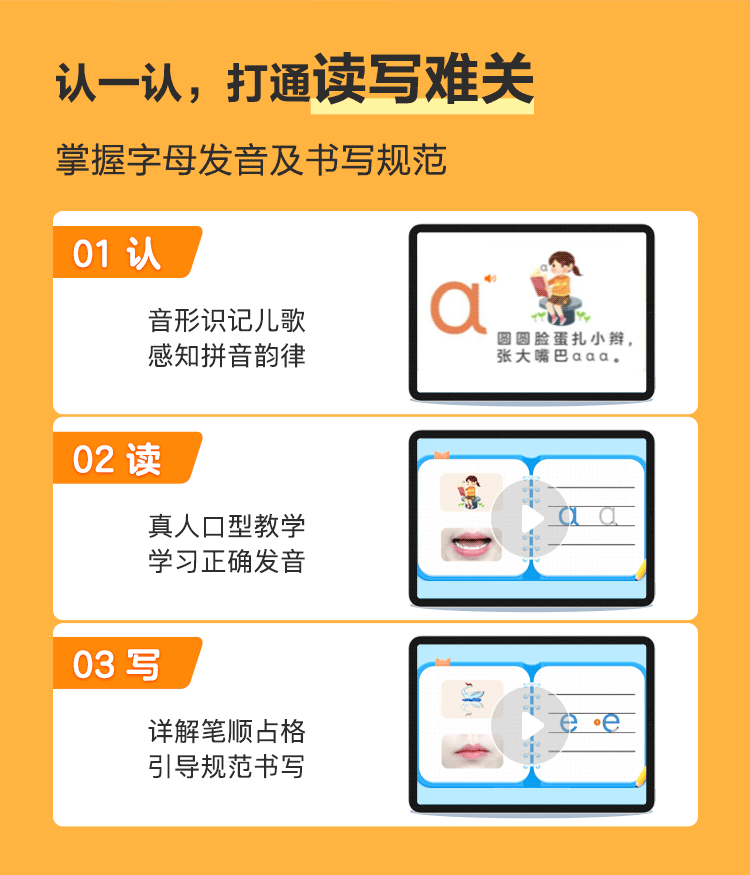 认一认，打通读写难关

掌握字母发音及书写规范

01 认

音形识记儿歌
感知拼音韵律

ɑ

ɑ

圆圆脸蛋扎小辫，
张大嘴巴ɑɑɑ。

02 读

真人口型教学
学习正确发音

ɑ ɑ

03 写

详解笔顺占格
引导规范书写

e e