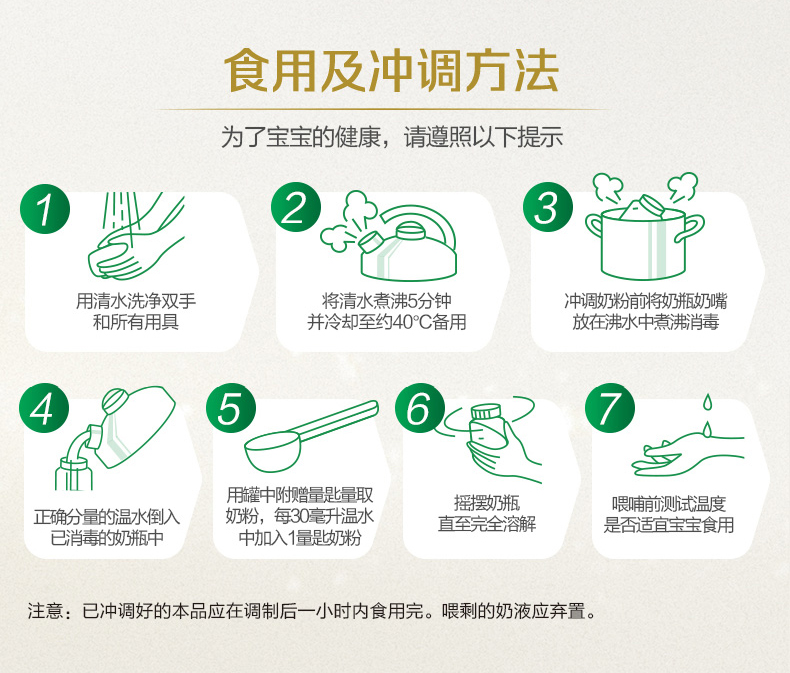 食用及冲调方法

为了宝宝的健康，请遵照以下提示

1
用清水洗净双手和所有用具

2
将清水煮沸5分钟并冷却至约40°C备用

3
冲调奶粉前将奶瓶奶嘴放在沸水中煮沸消毒

4
正确分量的温水倒入已消毒的奶瓶中

5
用罐中附赠量匙量取奶粉，每30毫升温水中加入1量匙奶粉

6
摇摆奶瓶直至完全溶解

7
喂哺前测试温度是否适宜宝宝食用

注意：已冲调好的本品应在调制后一小时内食用完。喂剩的奶液应弃置。