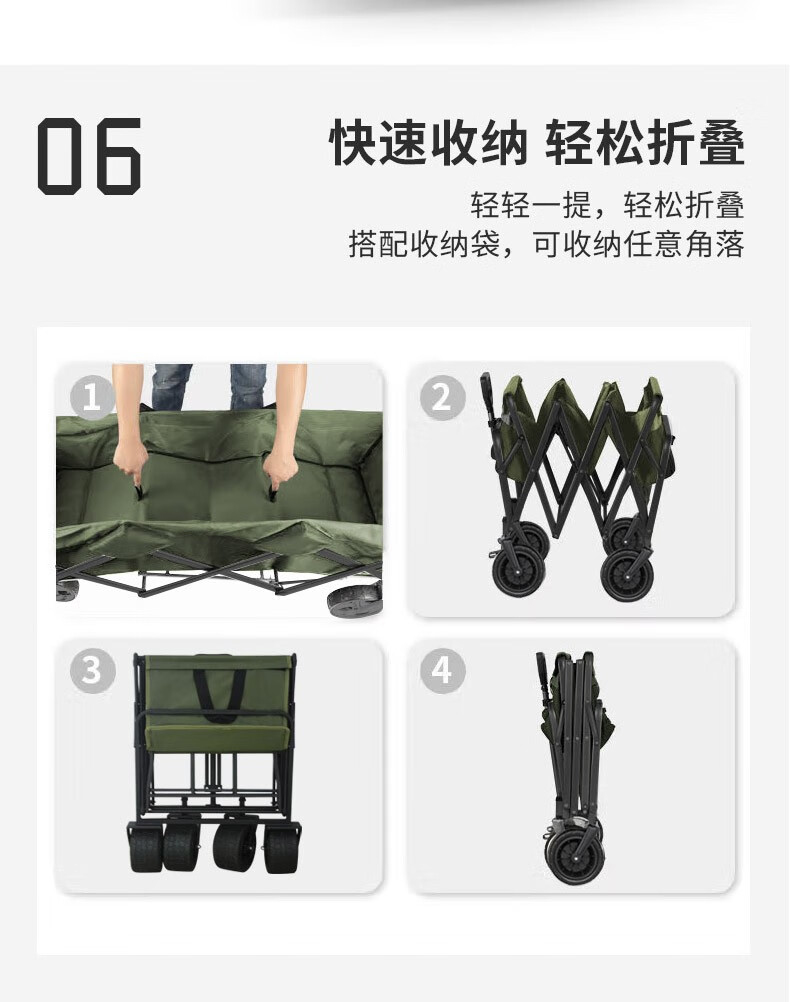 06

快速收纳 轻松折叠

轻轻一提，轻松折叠
搭配收纳袋，可收纳任意角落

1

2

3

4