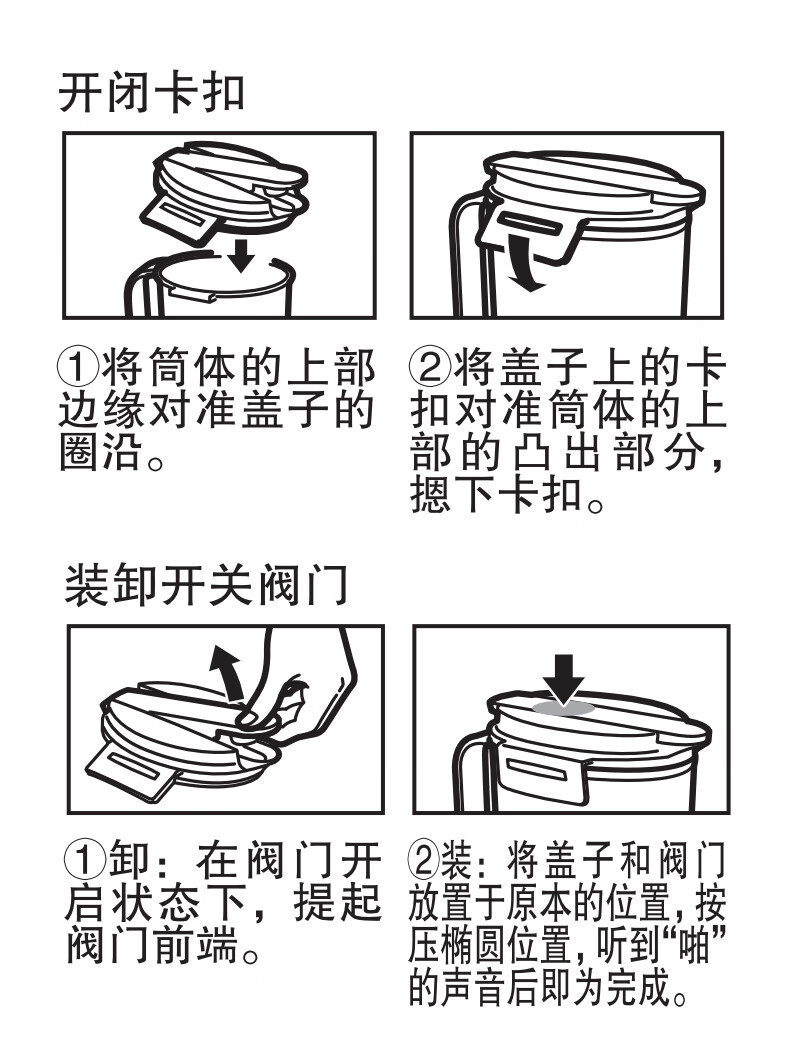 开闭卡扣

①将筒体的上部边缘对准盖子的圈沿。

②将盖子上的卡扣对准筒体的上部的凸出部分，摁下卡扣。

装卸开关阀门

①卸：在阀门开启状态下，提起阀门前端。

②装：将盖子和阀门放置于原本的位置，按压椭圆位置，听到“啪”的声音后即为完成。