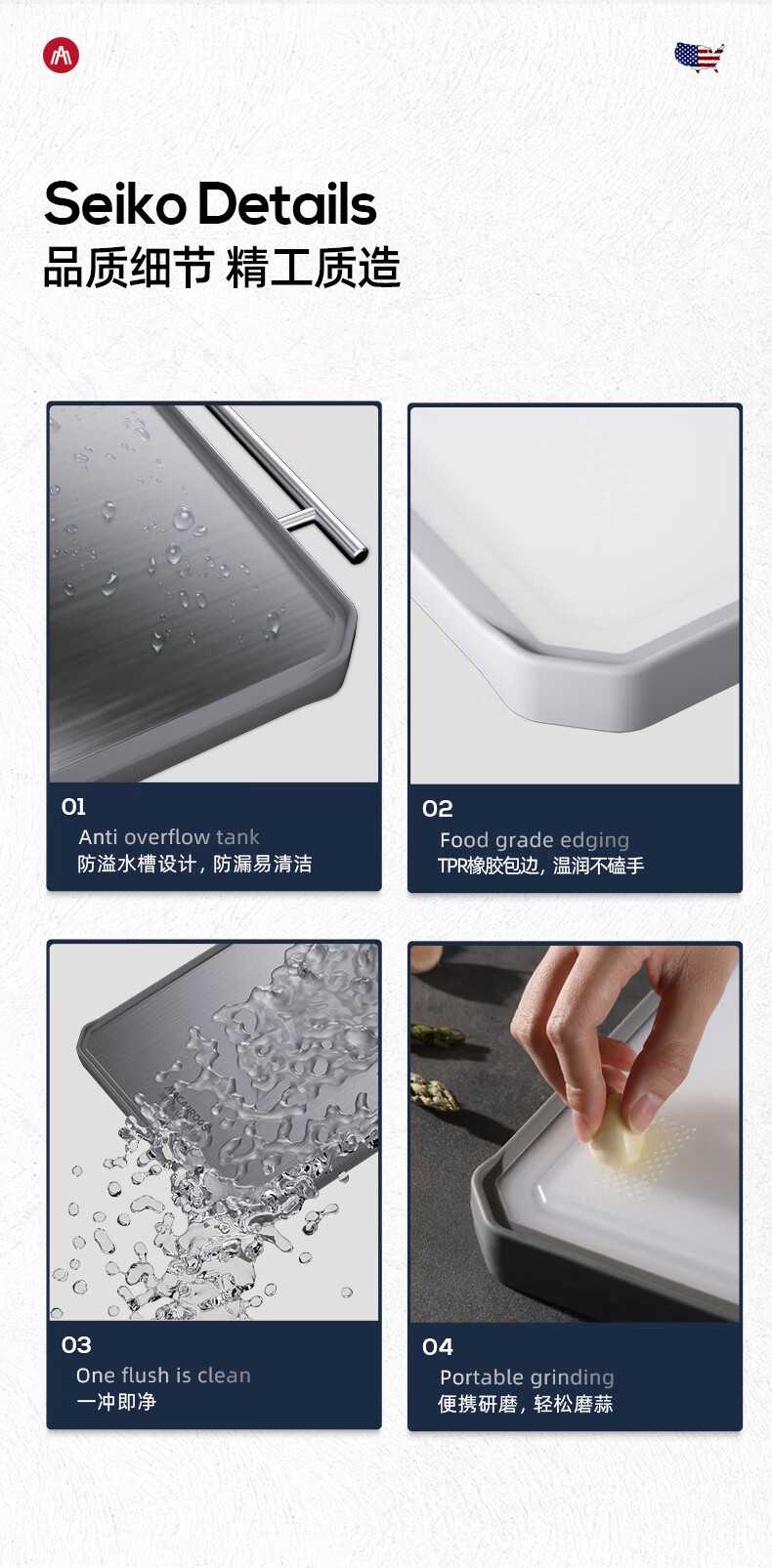 Seiko Details
品质细节 精工质造

01
Anti overflow tank
防溢水槽设计，防漏易清洁

02
Food grade edging
TPR橡胶包边，温润不磕手

03
One flush is clean
一冲即净

04
Portable grinding
便携研磨，轻松磨蒜