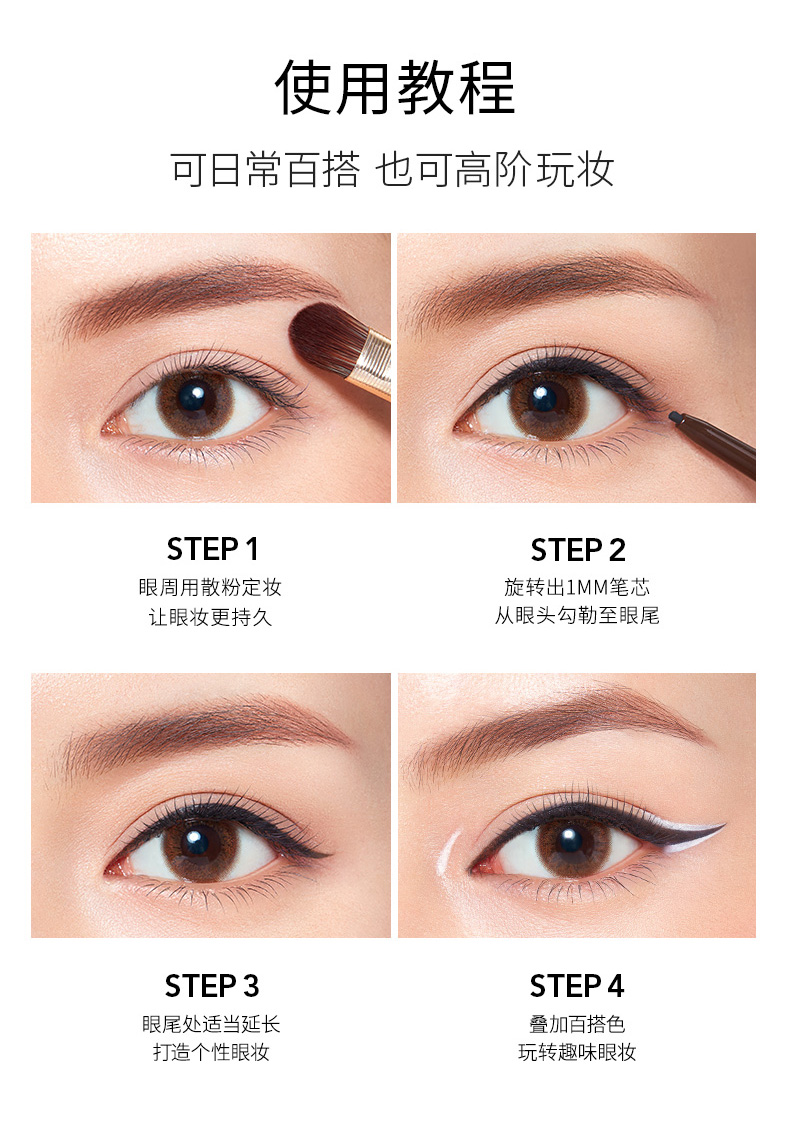 使用教程

可日常百搭 也可高阶玩妆

STEP 1
眼周用散粉定妆
让眼妆更持久

STEP 2
旋转出1MM笔芯
从眼头勾勒至眼尾

STEP 3
眼尾处适当延长
打造个性眼妆

STEP 4
叠加百搭色
玩转趣味眼妆