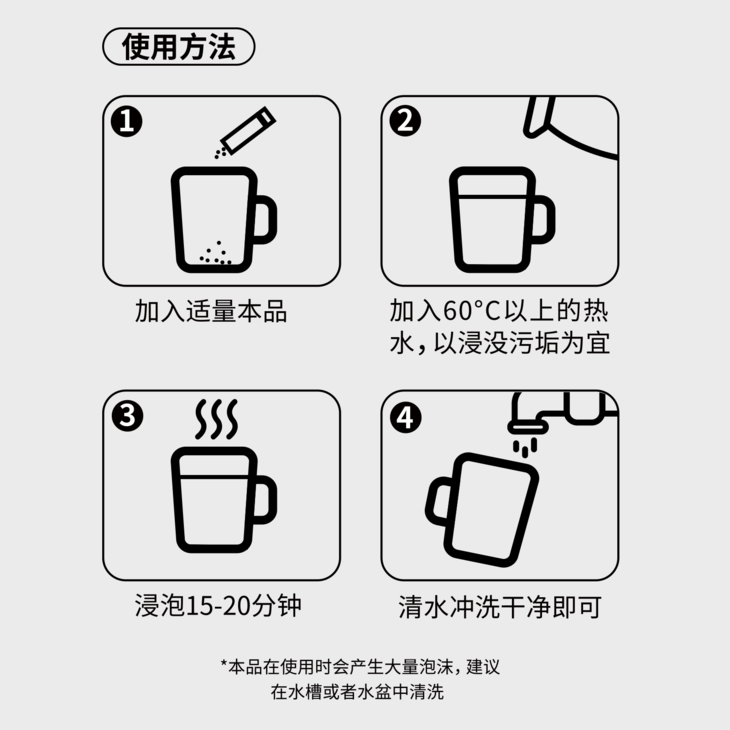 使用方法

1
加入适量本品

2
加入60°C以上的热水，以浸没污垢为宜

3
浸泡15-20分钟

4
清水冲洗干净即可

*本品在使用时会产生大量泡沫，建议在水槽或者水盆中清洗