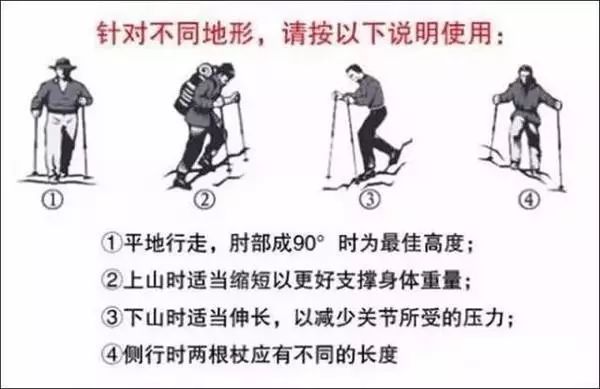 针对不同地形，请按以下说明使用：

①

②

③

④

①平地行走，肘部成90° 时为最佳高度；

②上山时适当缩短以更好支撑身体重量；

③下山时适当伸长，以减少关节所受的压力；

④侧行时两根杖应有不同的长度