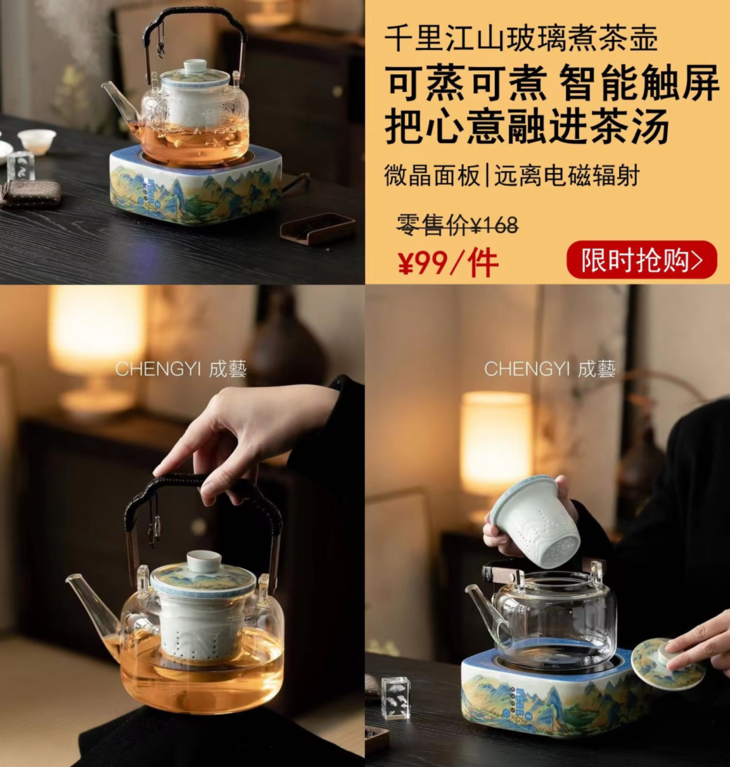 千里江山玻璃煮茶壶
可蒸可煮 智能触屏
把心意融进茶汤

微晶面板|远离电磁辐射

零售价¥168

¥99/件

限时抢购>

CHENGYI 成藝

CHENGYI 成藝