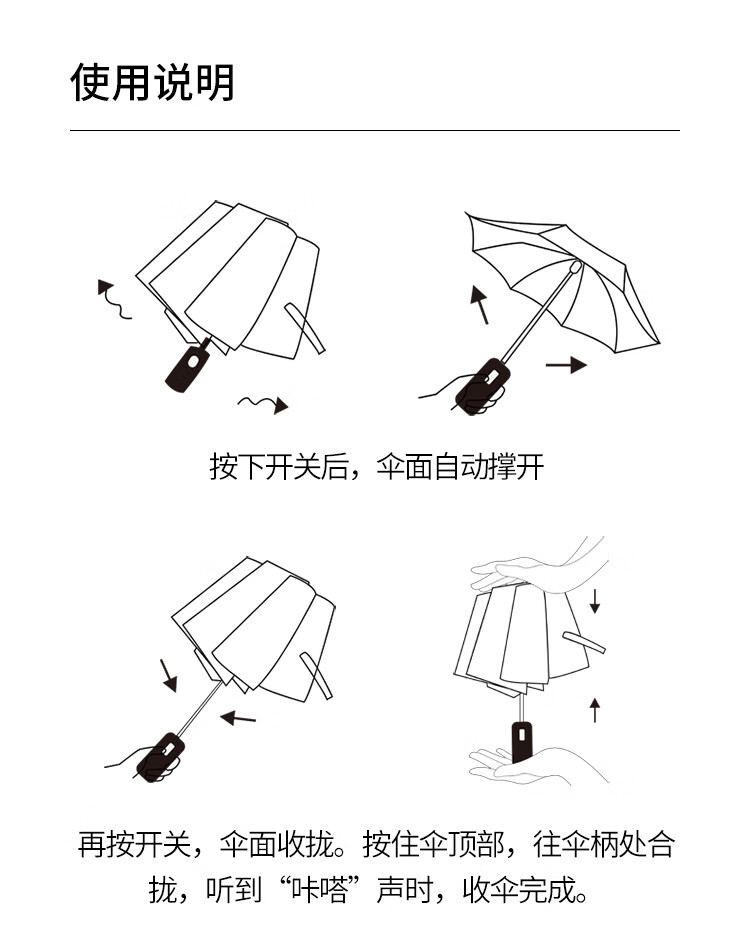 使用说明

按下开关后，伞面自动撑开

再按开关，伞面收拢。按住伞顶部，往伞柄处合拢，听到“咔嗒”声时，收伞完成。