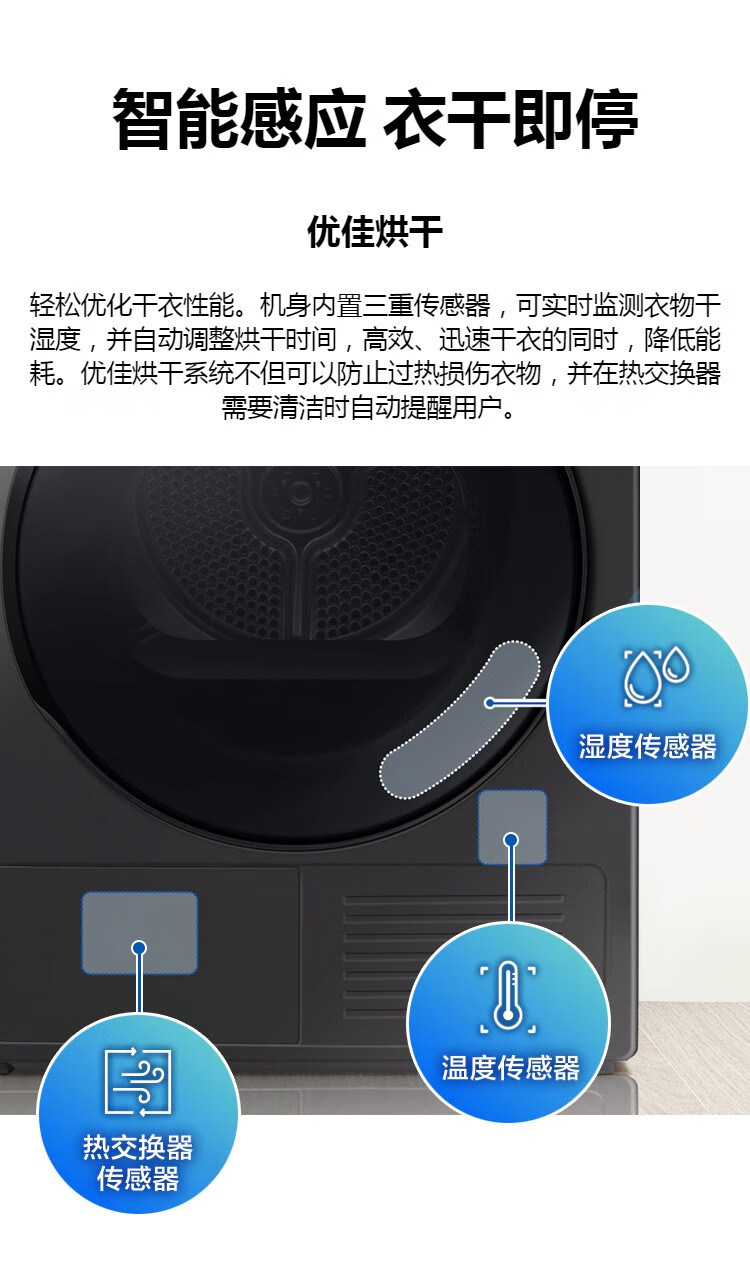 智能感应 衣干即停

优佳烘干

轻松优化干衣性能。机身内置三重传感器，可实时监测衣物干湿度，并自动调整烘干时间，高效、迅速干衣的同时，降低能耗。优佳烘干系统不但可以防止过热损伤衣物，并在热交换器需要清洁时自动提醒用户。

湿度传感器

温度传感器

热交换器传感器