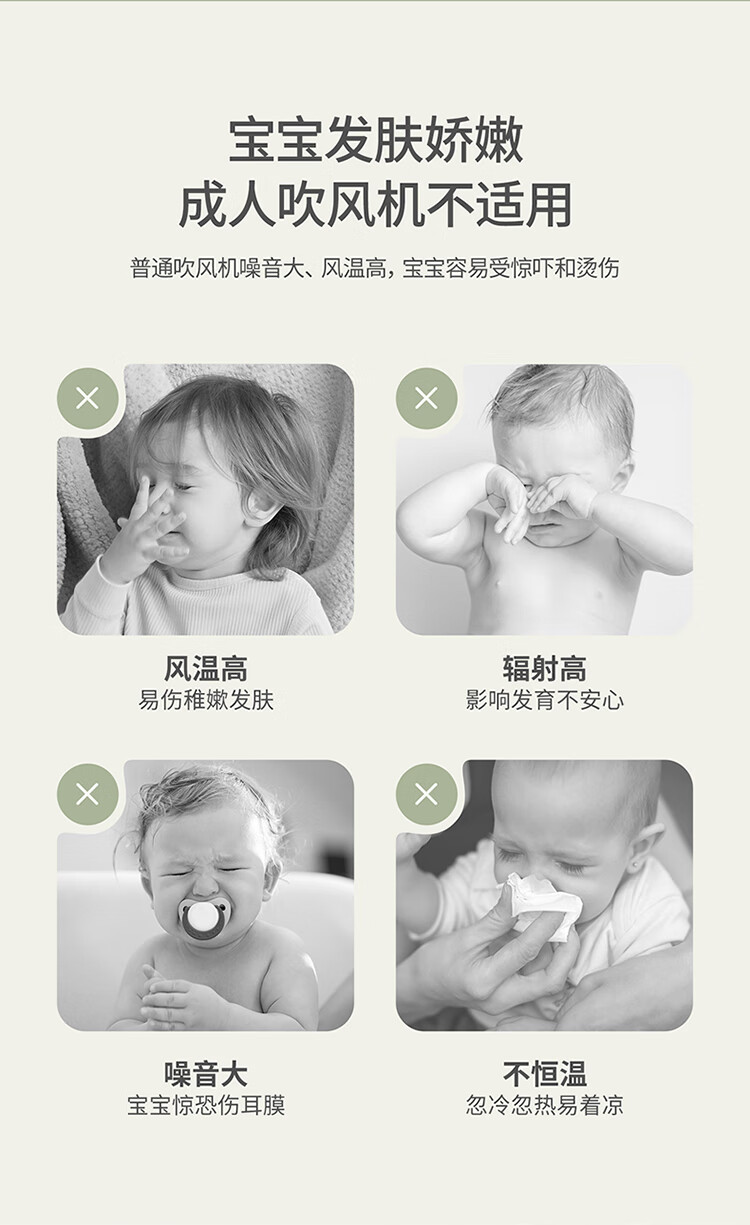 宝宝发肤娇嫩
成人吹风机不适用

普通吹风机噪音大、风温高，宝宝容易受惊吓和烫伤

风温高
易伤稚嫩发肤

辐射高
影响发育不安心

噪音大
宝宝惊恐伤耳膜

不恒温
忽冷忽热易着凉