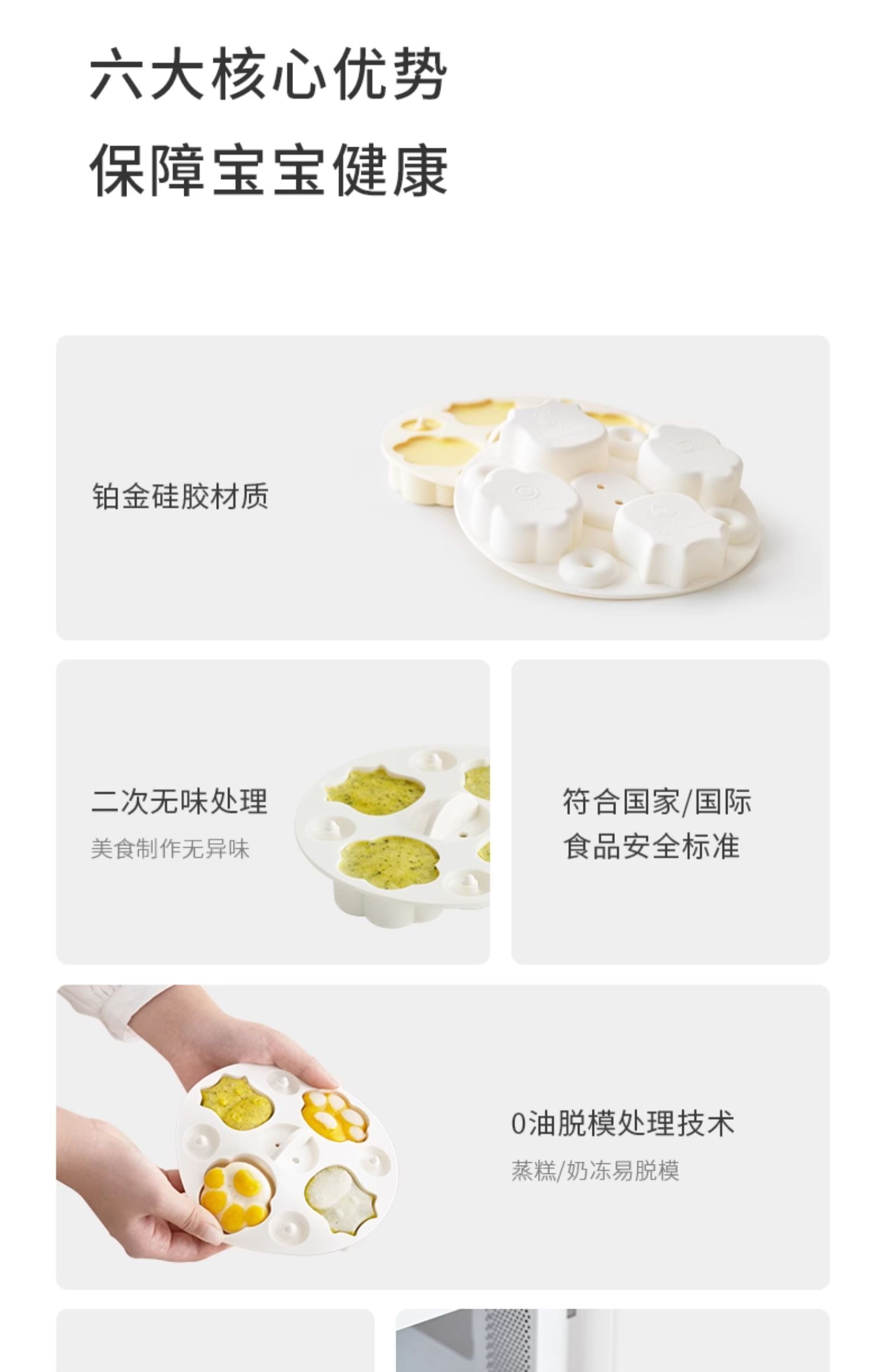 六大核心优势
保障宝宝健康

铂金硅胶材质

二次无味处理
美食制作无异味

符合国家/国际
食品安全标准

0油脱模处理技术
蒸糕/奶冻易脱模