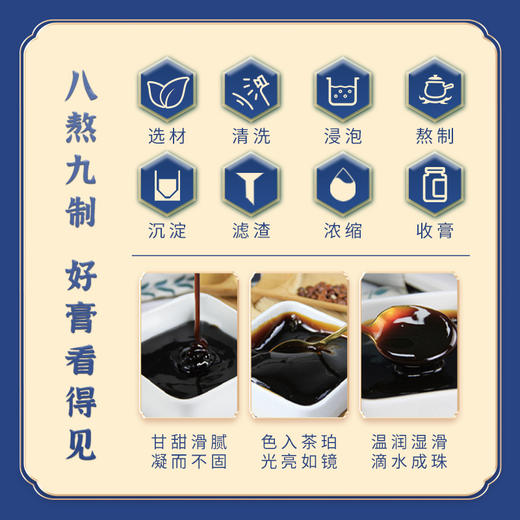 八熬九制

好膏看得见

选材 清洗 浸泡 熬制

沉淀 滤渣 浓缩 收膏

甘甜滑腻
凝而不固

色入茶珀
光亮如镜

温润湿滑
滴水成珠