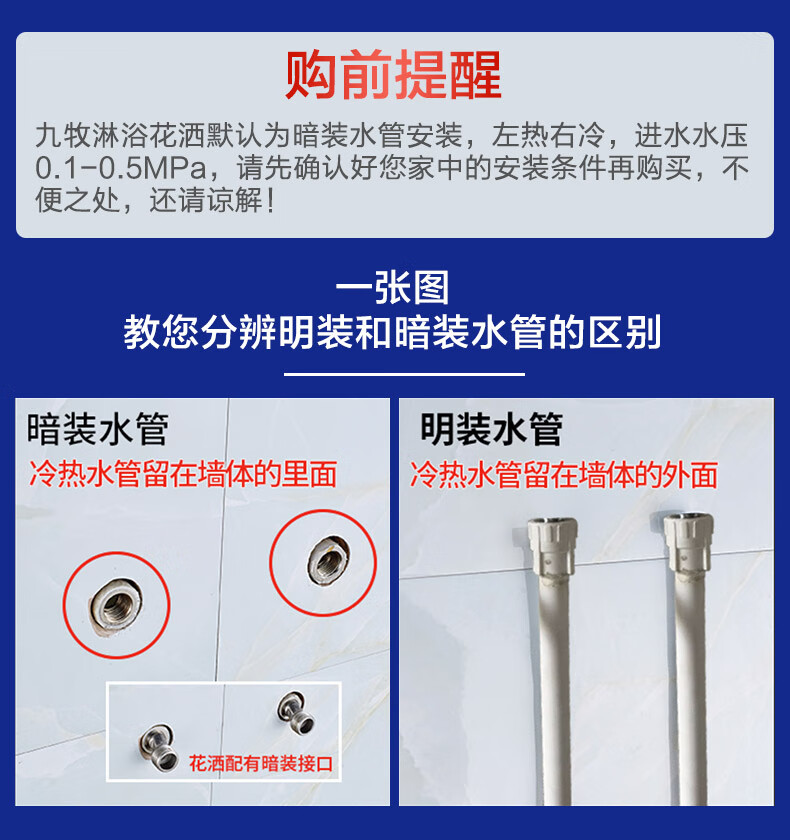 购前提醒

九牧淋浴花洒默认为暗装水管安装，左热右冷，进水水压0.1-0.5MPa，请先确认好您家中的安装条件再购买，不便之处，还请谅解！

一张图
教您分辨明装和暗装水管的区别

暗装水管
冷热水管留在墙体的里面

花洒配有暗装接口

明装水管
冷热水管留在墙体的外面