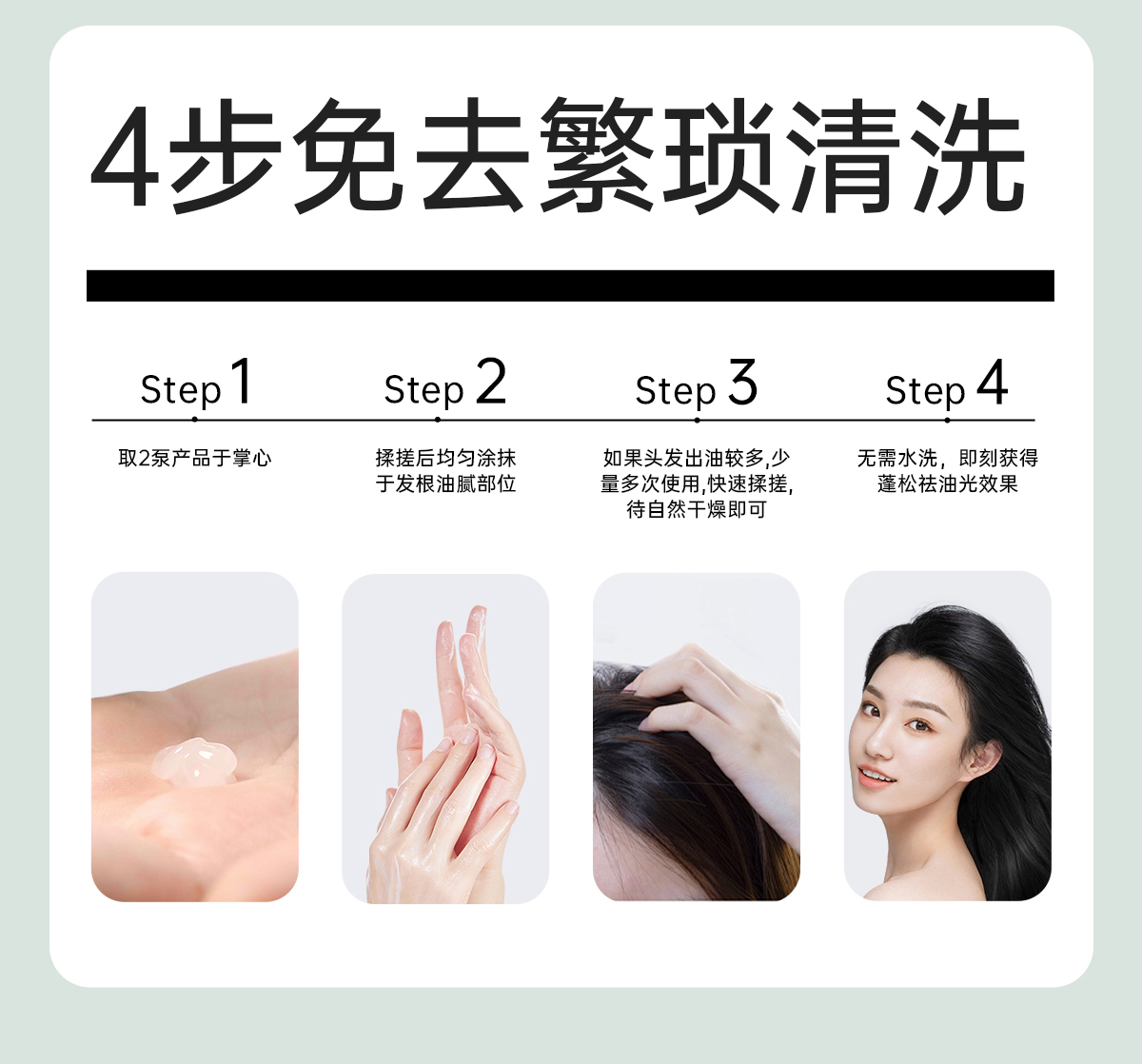 4步免去繁琐清洗

Step 1

取2泵产品于掌心

Step 2

揉搓后均匀涂抹于发根油腻部位

Step 3

如果头发出油较多,少量多次使用,快速揉搓,待自然干燥即可

Step 4

无需水洗，即刻获得蓬松祛油光效果