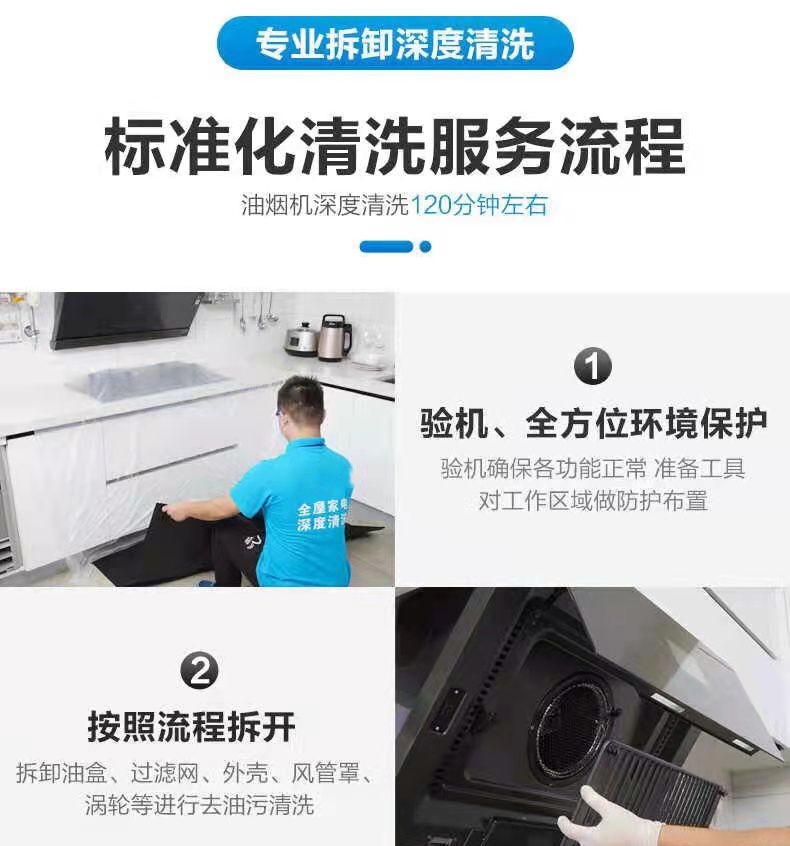 专业拆卸深度清洗

标准化清洗服务流程

油烟机深度清洗120分钟左右

全屋家电
深度清洗

1

验机、全方位环境保护

验机确保各功能正常 准备工具
对工作区域做防护布置

2

按照流程拆开

拆卸油盒、过滤网、外壳、风管罩、涡轮等进行去油污清洗