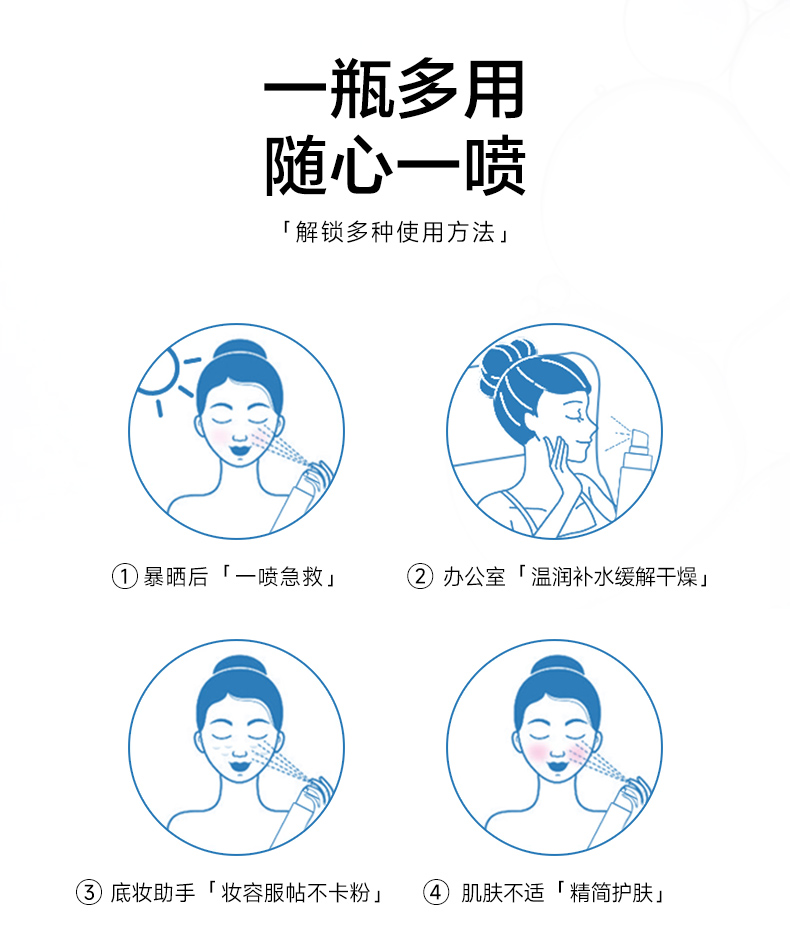 一瓶多用
随心一喷

「解锁多种使用方法」

① 暴晒后「一喷急救」

② 办公室「温润补水缓解干燥」

③ 底妆助手「妆容服帖不卡粉」

④ 肌肤不适「精简护肤」