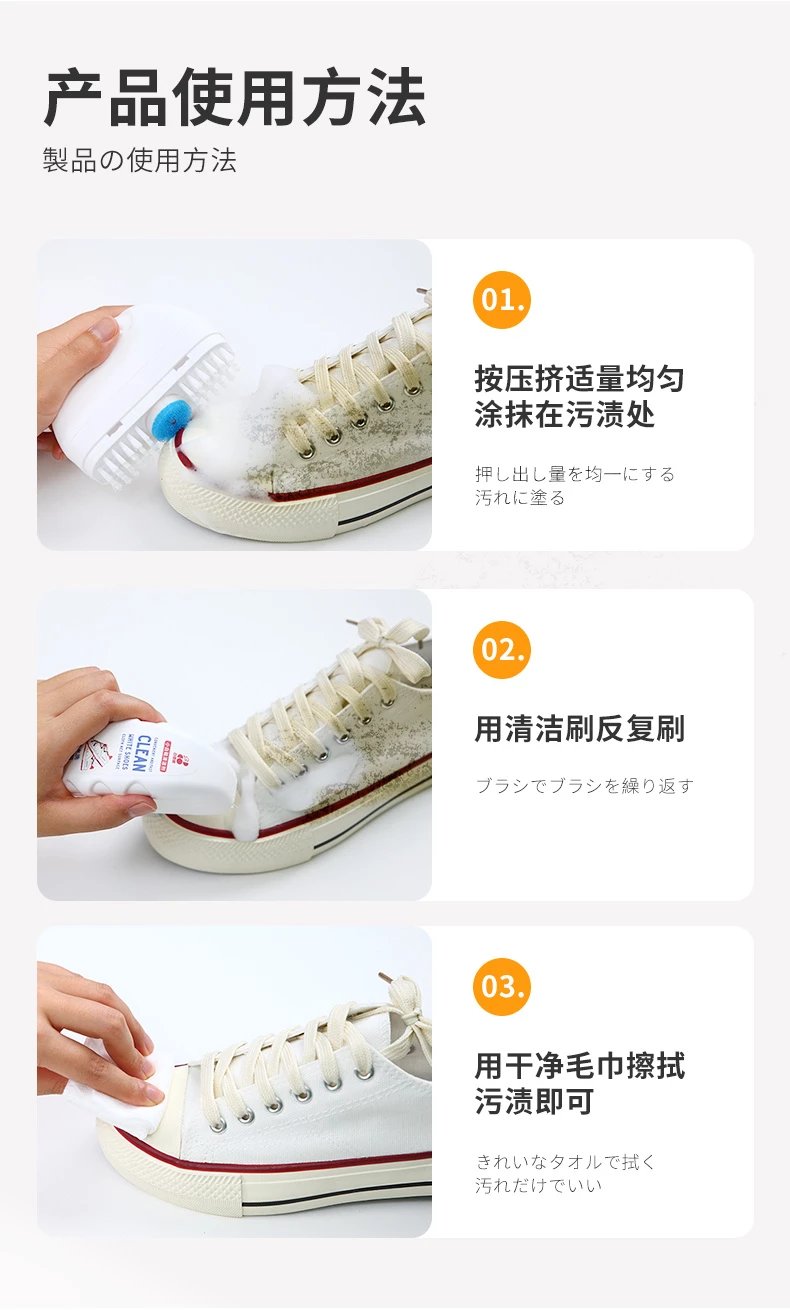 产品使用方法

製品の使用方法

01.

按压挤适量均匀涂抹在污渍处

押し出し量を均一にする
汚れに塗る

CLEAN
WHITE SHOES

02.

用清洁刷反复刷

ブラシでブラシを繰り返す

03.

用干净毛巾擦拭污渍即可

きれいなタオルで拭く
汚れだけでいい