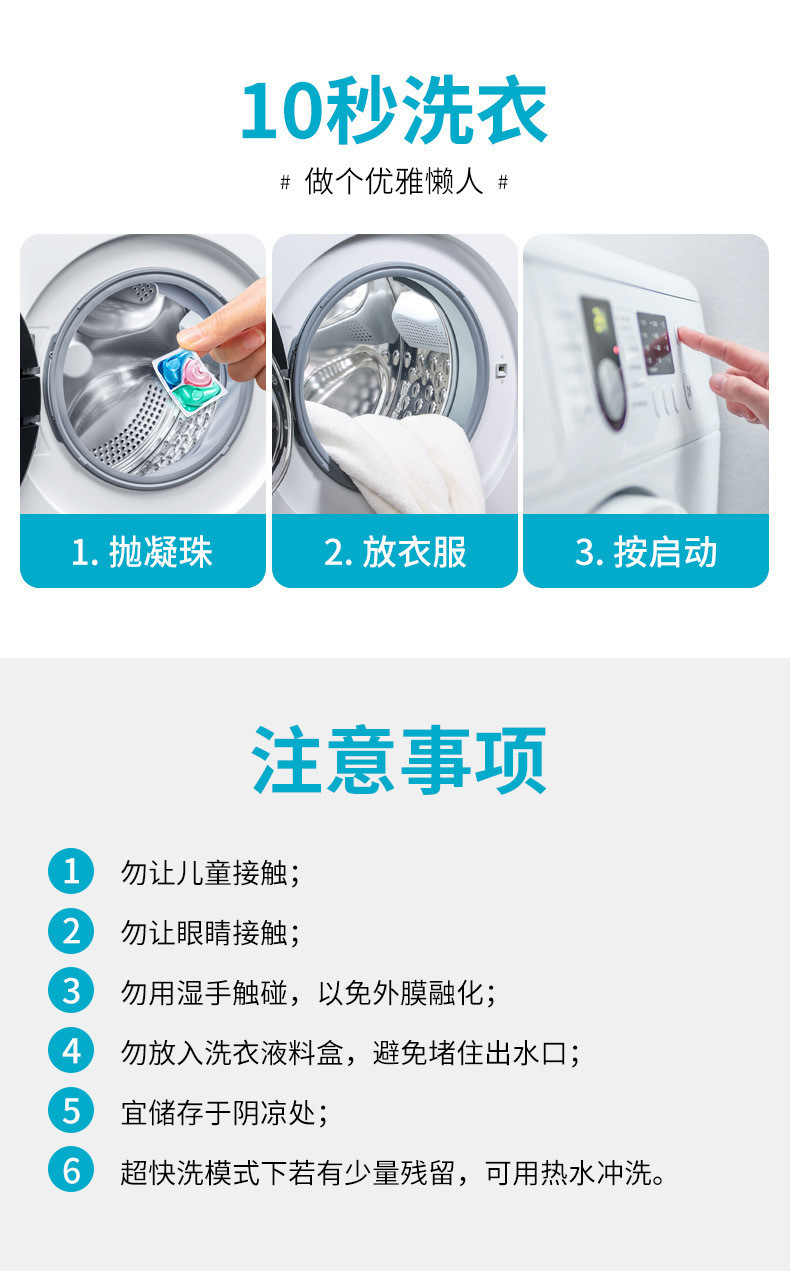 10秒洗衣

# 做个优雅懒人 #

1. 抛凝珠

2. 放衣服

3. 按启动

注意事项

1 勿让儿童接触；

2 勿让眼睛接触；

3 勿用湿手触碰，以免外膜融化；

4 勿放入洗衣液料盒，避免堵住出水口；

5 宜储存于阴凉处；

6 超快洗模式下若有少量残留，可用热水冲洗。