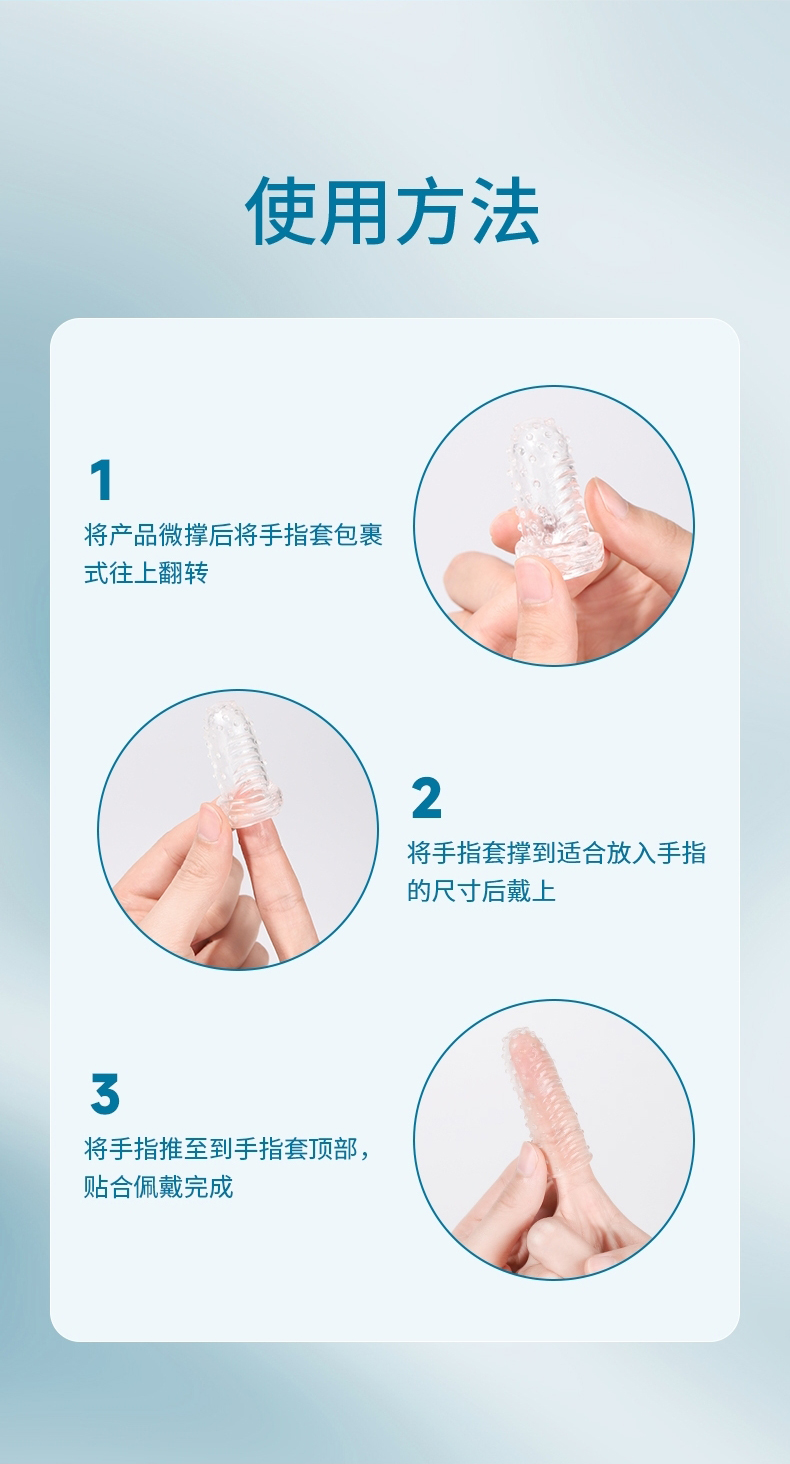 使用方法

1
将产品微撑后将手指套包裹式往上翻转

2
将手指套撑到适合放入手指的尺寸后戴上

3
将手指推至到手指套顶部，贴合佩戴完成