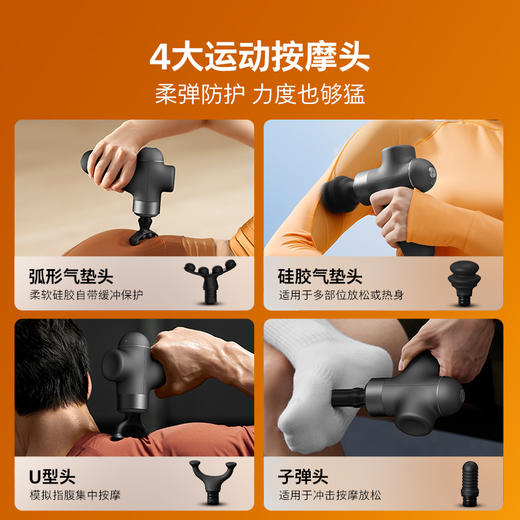 4大运动按摩头
柔弹防护 力度也够猛

弧形气垫头
柔软硅胶自带缓冲保护

硅胶气垫头
适用于多部位放松或热身

U型头
模拟指腹集中按摩

子弹头
适用于冲击按摩放松