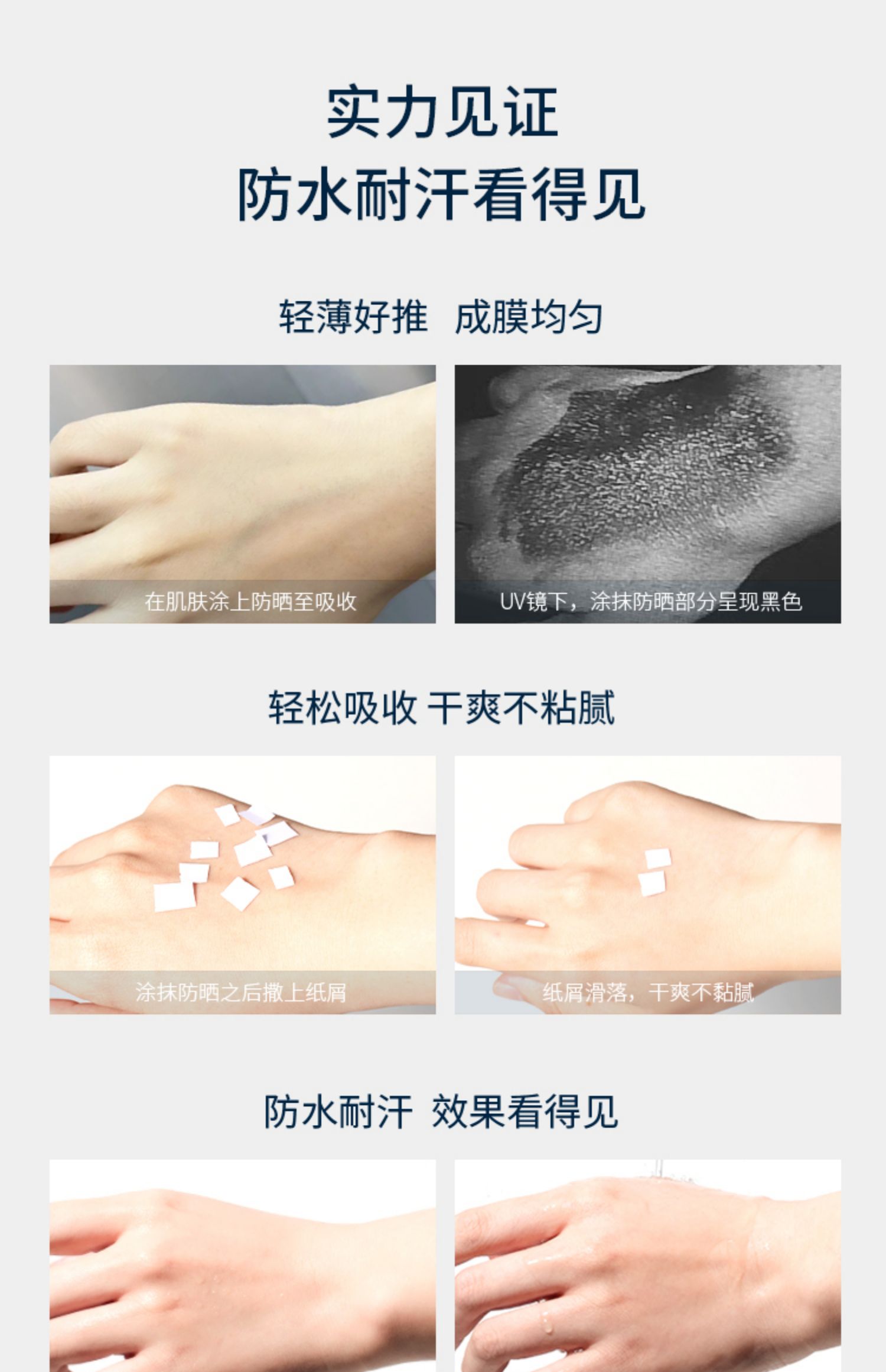 实力见证
防水耐汗看得见

轻薄好推 成膜均匀

在肌肤涂上防晒至吸收

UV镜下，涂抹防晒部分呈现黑色

轻松吸收 干爽不粘腻

涂抹防晒之后撒上纸屑

纸屑滑落，干爽不黏腻

防水耐汗 效果看得见