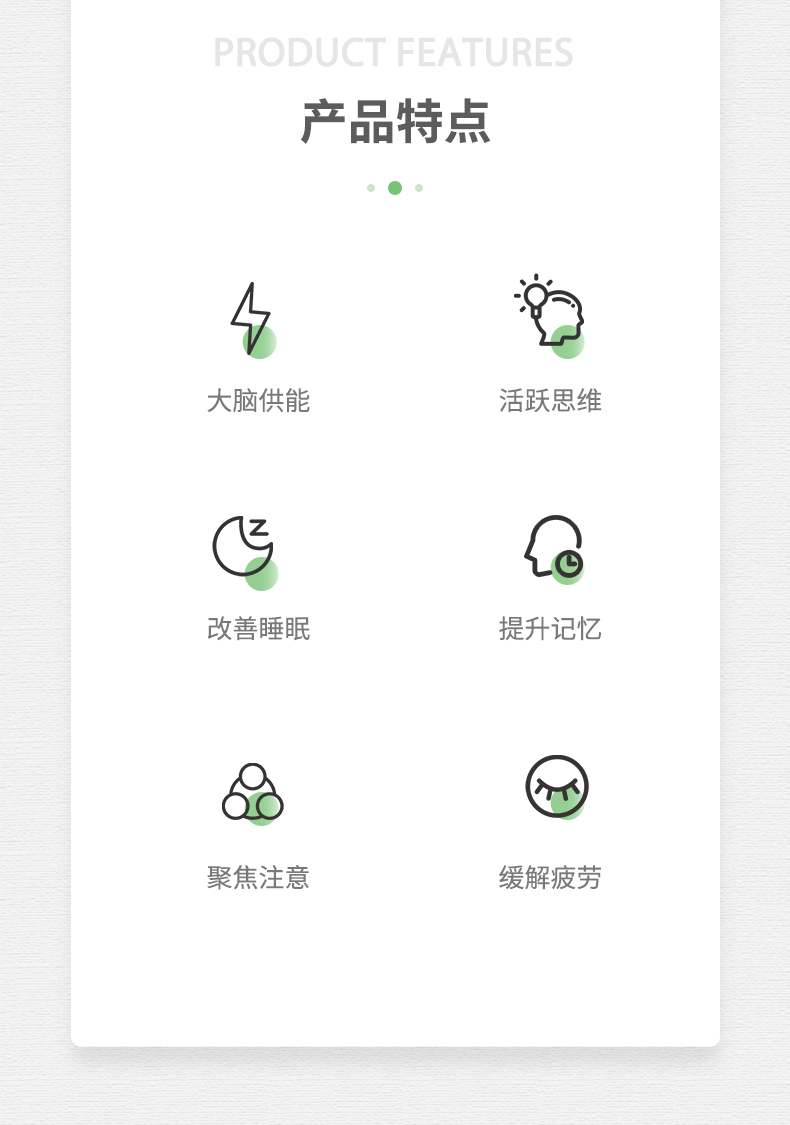 PRODUCT FEATURES

产品特点

大脑供能

活跃思维

改善睡眠

提升记忆

聚焦注意

缓解疲劳